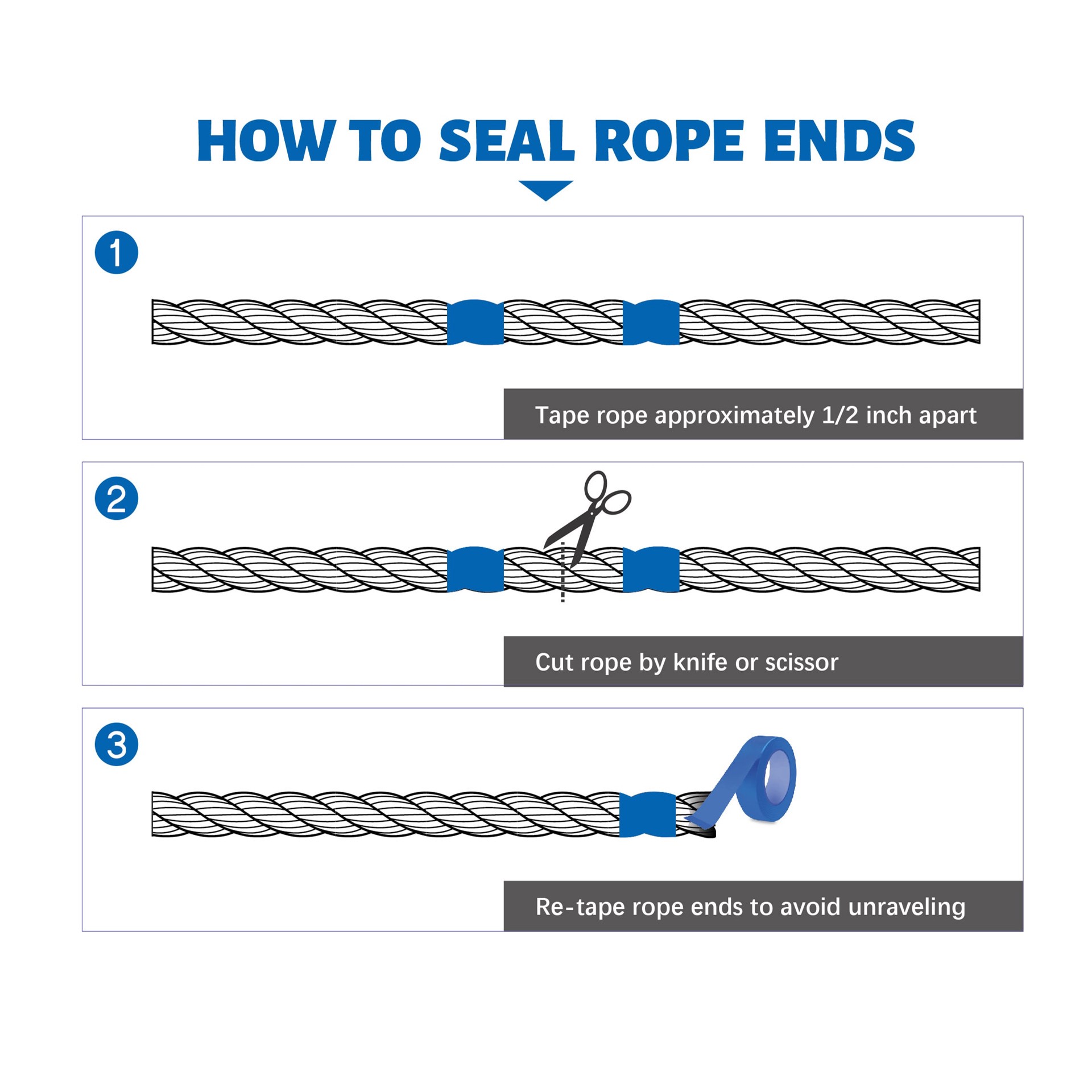 HOW TO SEAL ROPE ENDS

1

Tape rope approximately 1/2 inch apart

2

Cut rope by knife or scissor

3

Re-tape rope ends to avoid unraveling