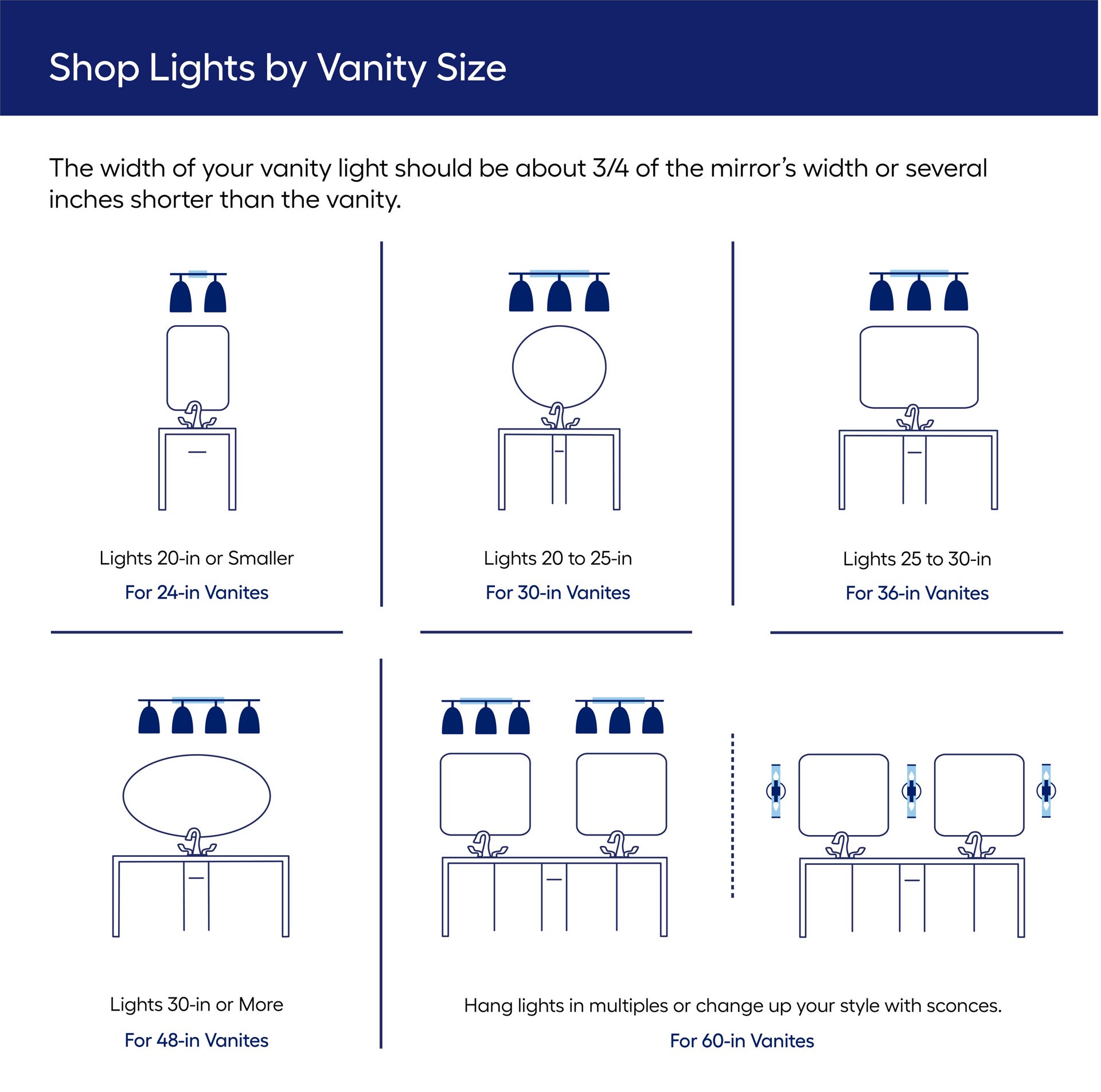 Shop Lights by Vanity Size

The width of your vanity light should be about 3/4 of the mirror's width or several inches shorter than the vanity.

Lights 20-in or Smaller
For 24-in Vanites

Lights 20 to 25-in
For 30-in Vanites

Lights 25 to 30-in
For 36-in Vanites

Lights 30-in or More
For 48-in Vanites

Hang lights in multiples or change up your style with sconces.
For 60-in Vanites