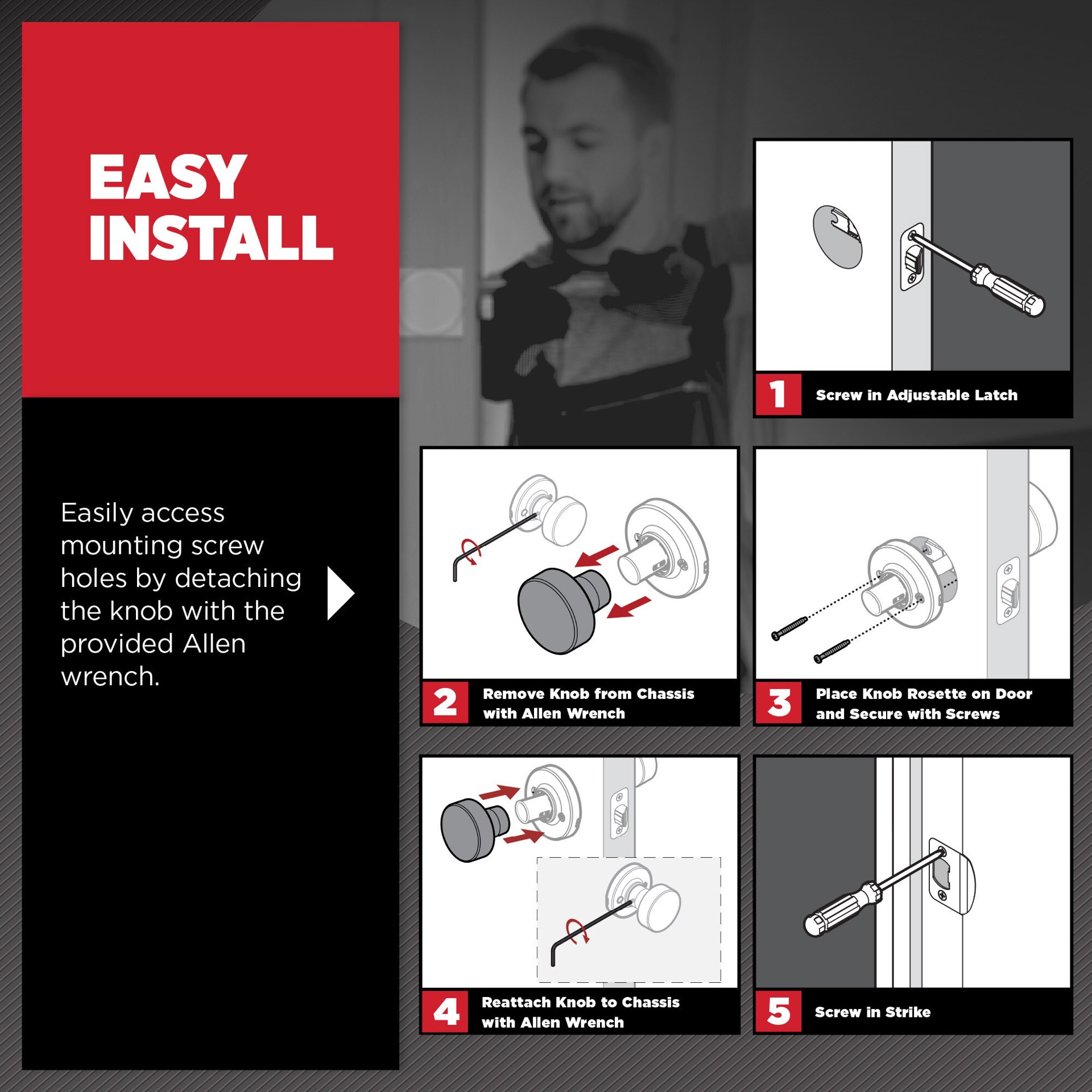 EASY INSTALL

Easily access mounting screw holes by detaching the knob with the provided Allen wrench.

1 Screw in Adjustable Latch

2 Remove Knob from Chassis with Allen Wrench

3 Place Knob Rosette on Door and Secure with Screws

4 Reattach Knob to Chassis with Allen Wrench

5 Screw in Strike