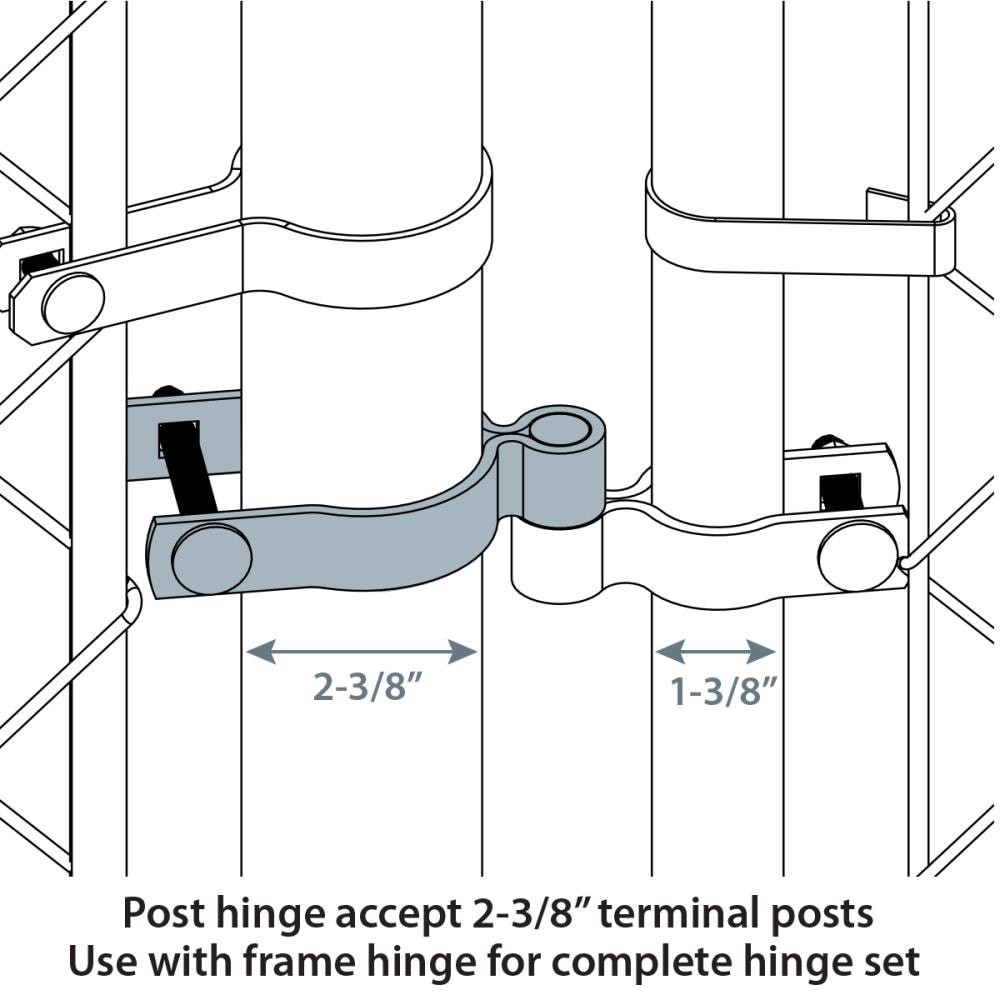 2-3/8”

1-3/8”

Post hinge accept 2-3/8” terminal posts
Use with frame hinge for complete hinge set