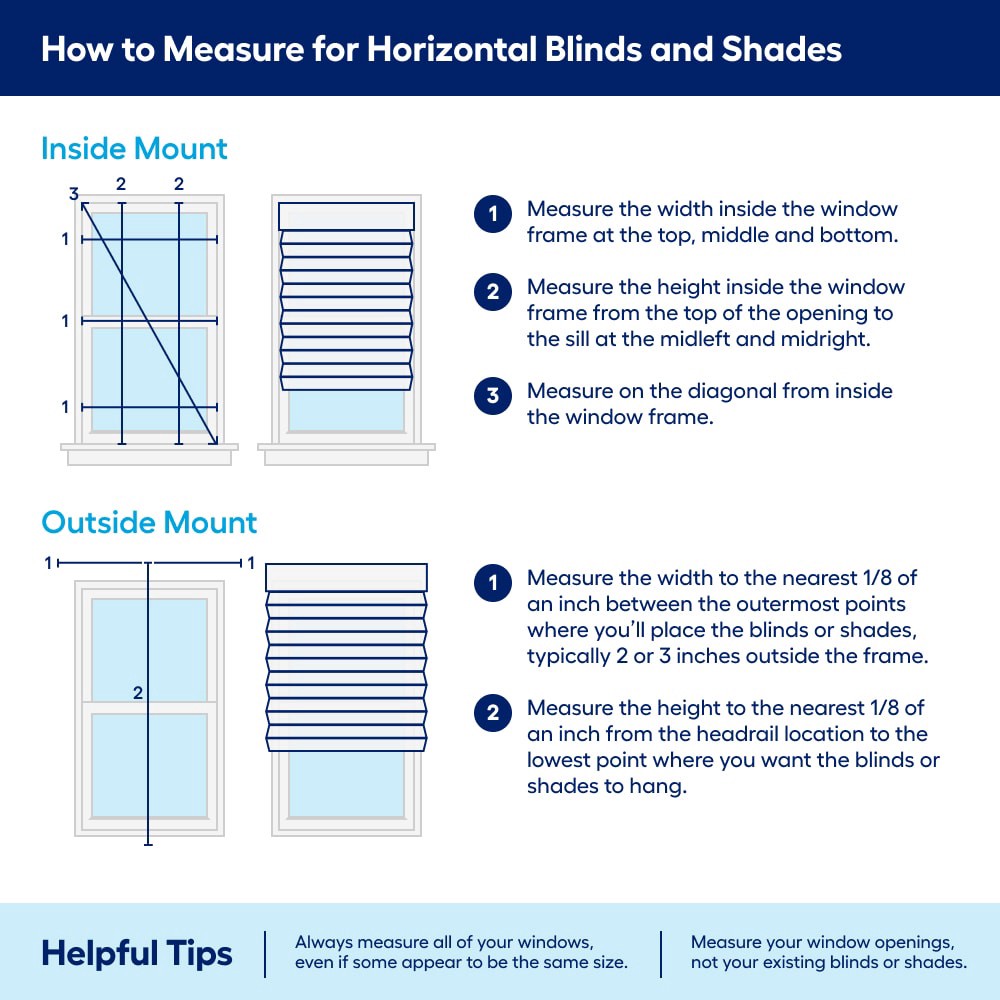 How to Measure for Horizontal Blinds and Shades

Inside Mount

3
2
2
1
1
1

1 Measure the width inside the window frame at the top, middle and bottom.

2 Measure the height inside the window frame from the top of the opening to the sill at the midleft and midright.

3 Measure on the diagonal from inside the window frame.

Outside Mount

1
1
2

1 Measure the width to the nearest 1/8 of an inch between the outermost points where you'll place the blinds or shades, typically 2 or 3 inches outside the frame.

2 Measure the height to the nearest 1/8 of an inch from the headrail location to the lowest point where you want the blinds or shades to hang.

Helpful Tips

Always measure all of your windows, even if some appear to be the same size.

Measure your window openings, not your existing blinds or shades.