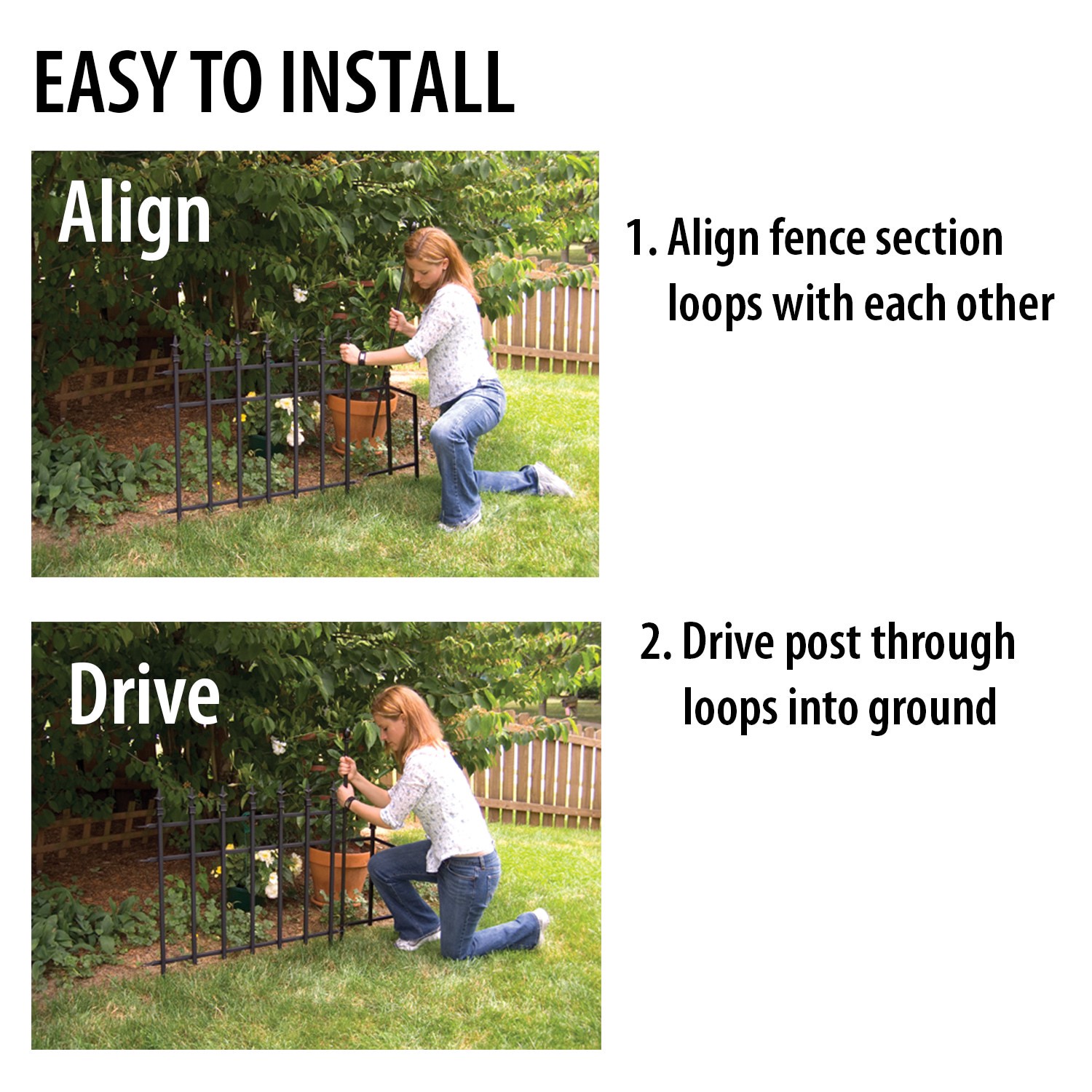 EASY TO INSTALL

Align

1. Align fence section loops with each other

Drive

2. Drive post through loops into ground