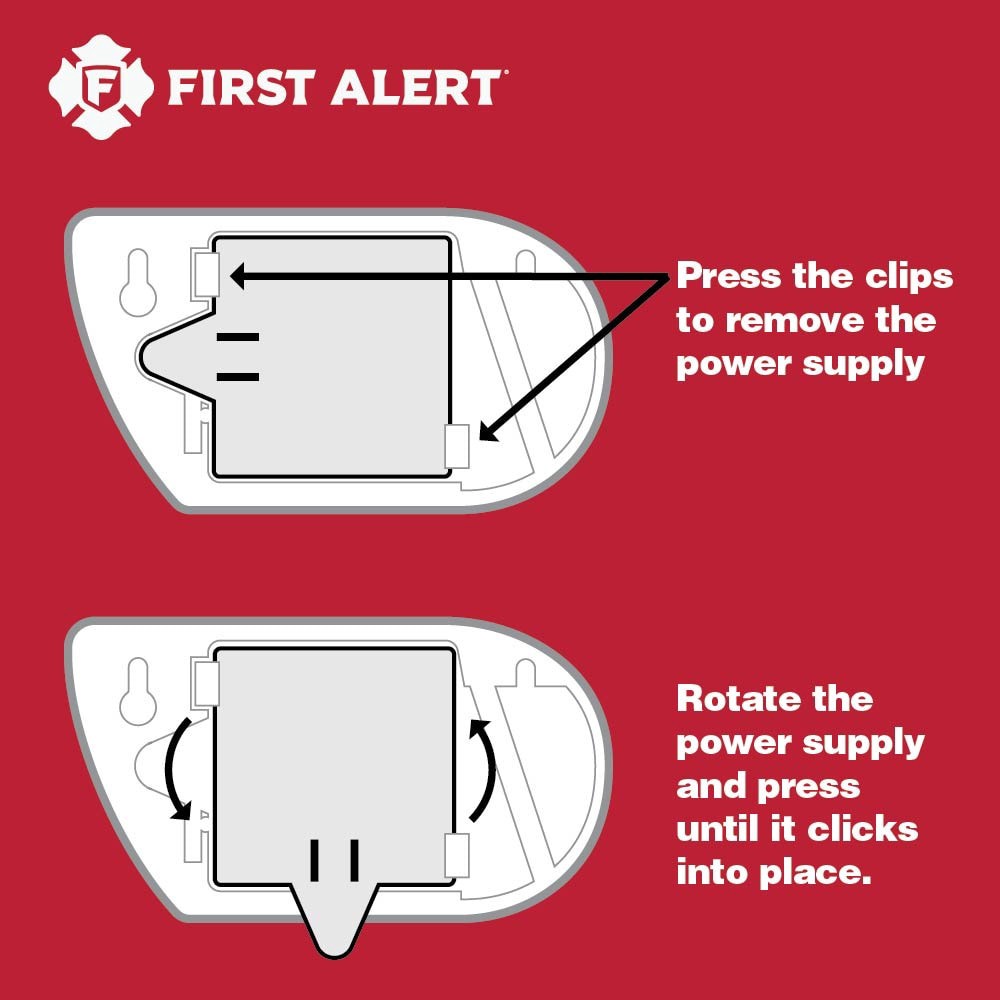 F FIRST ALERT

Press the clips to remove the power supply

Rotate the power supply and press until it clicks into place.