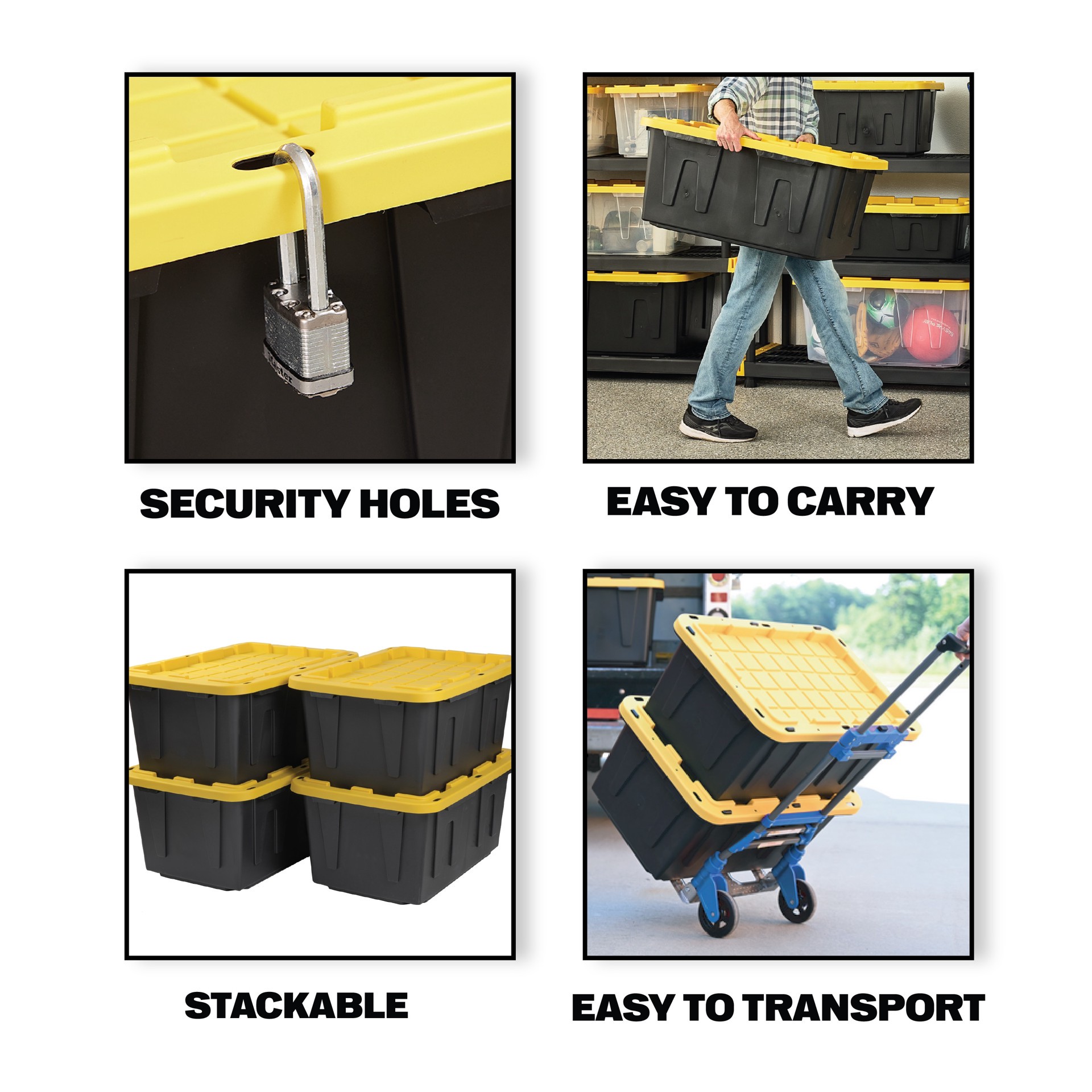 SECURITY HOLES

EASY TO CARRY

STACKABLE

EASY TO TRANSPORT