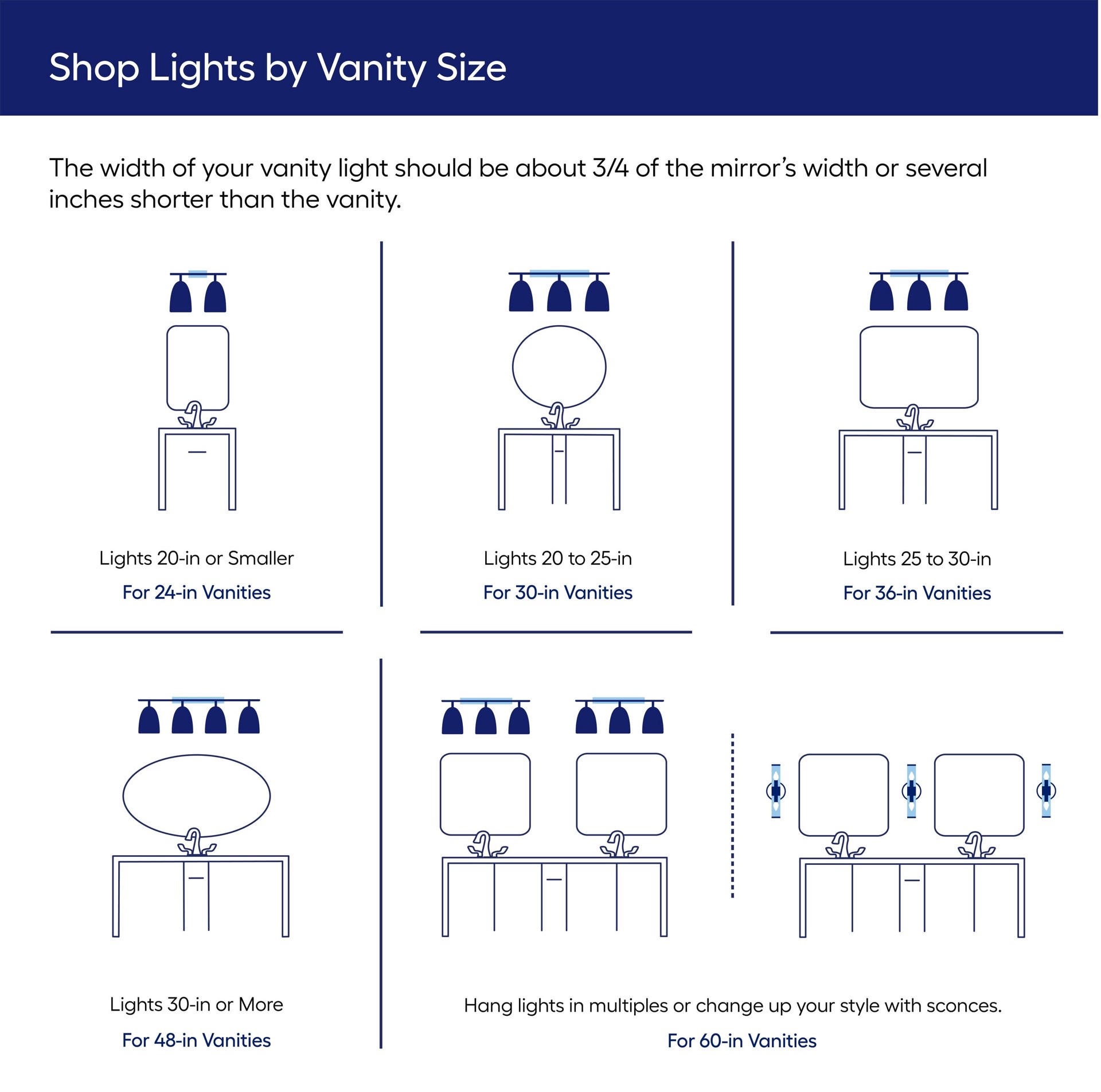 Shop Lights by Vanity Size

The width of your vanity light should be about 3/4 of the mirror's width or several inches shorter than the vanity.

Lights 20-in or Smaller

For 24-in Vanities

Lights 20 to 25-in

For 30-in Vanities

Lights 25 to 30-in

For 36-in Vanities

Lights 30-in or More

For 48-in Vanities

Hang lights in multiples or change up your style with sconces.

For 60-in Vanities