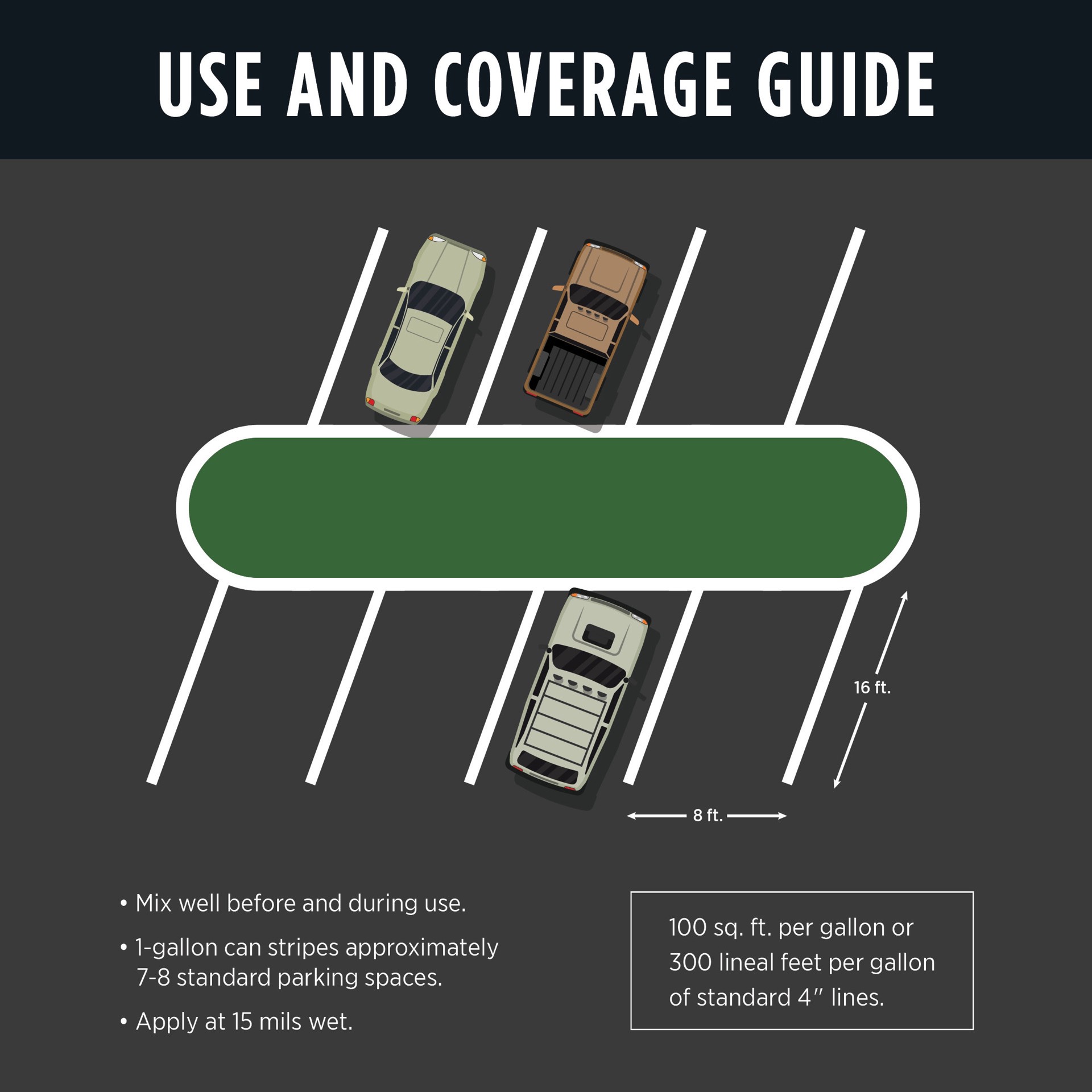 USE AND COVERAGE GUIDE

16 ft.

8 ft.

• Mix well before and during use.

• 1-gallon can stripes approximately 7-8 standard parking spaces.

• Apply at 15 mils wet.

100 sq. ft. per gallon or 300 lineal feet per gallon of standard 4″ lines.