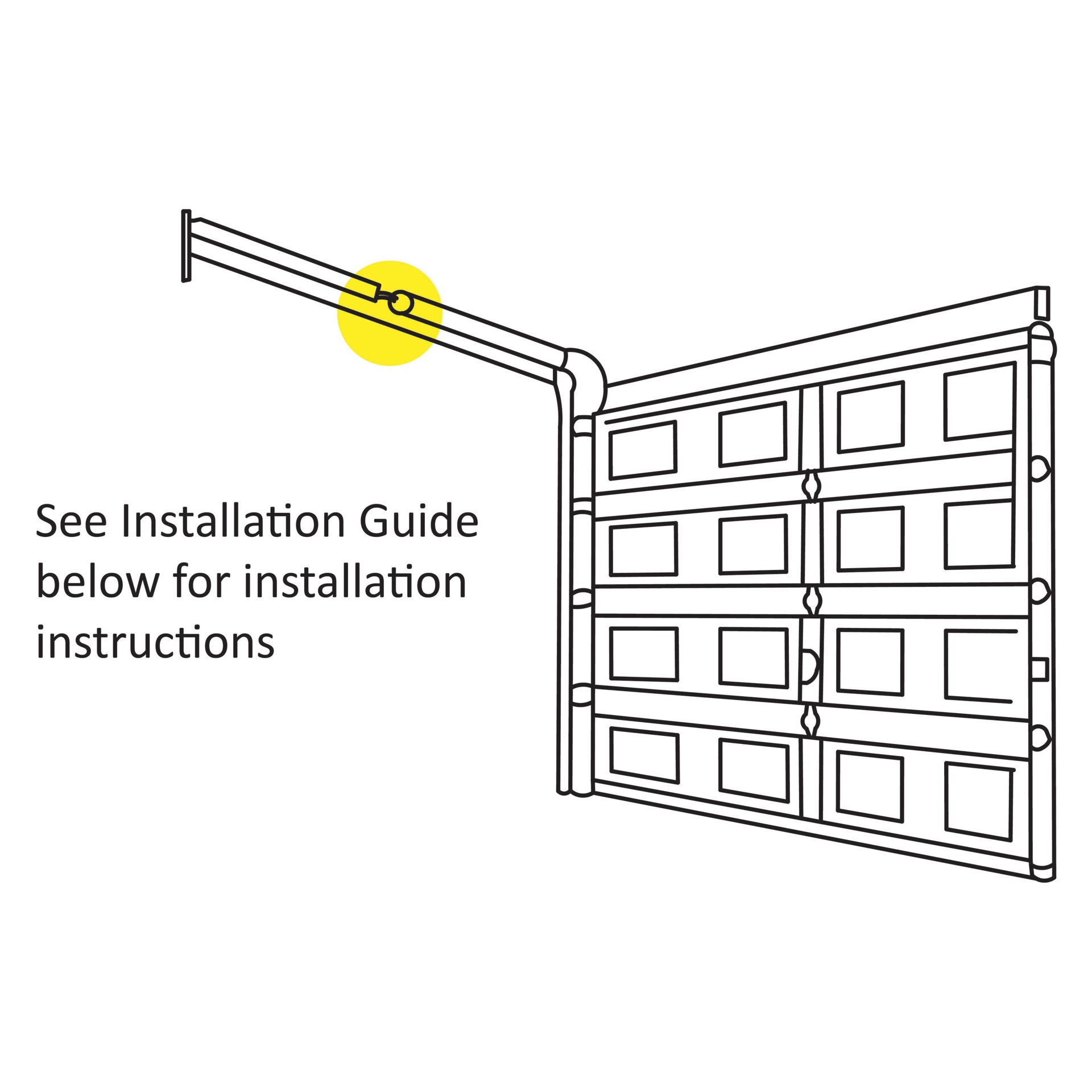 See Installation Guide below for installation instructions