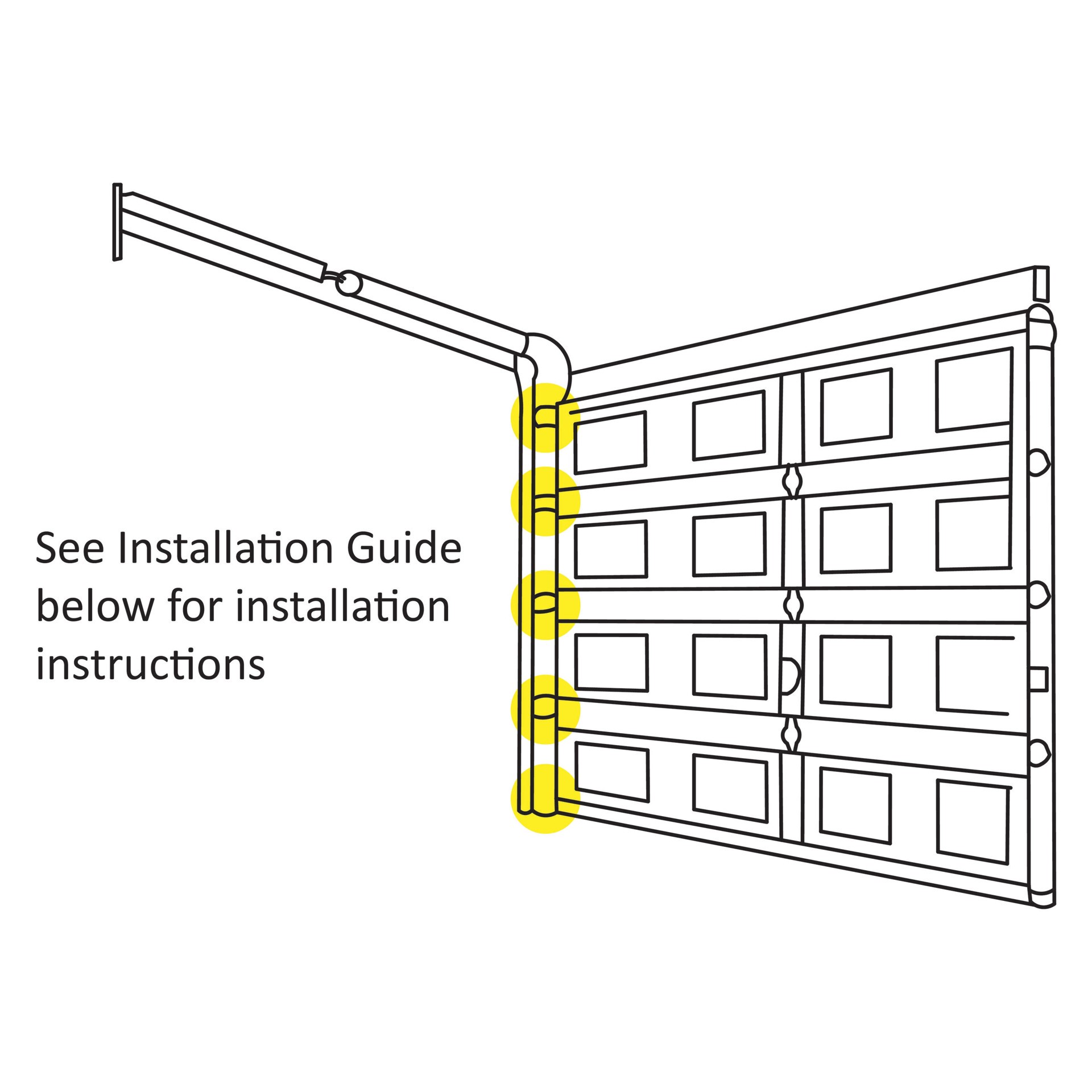 See Installation Guide below for installation instructions