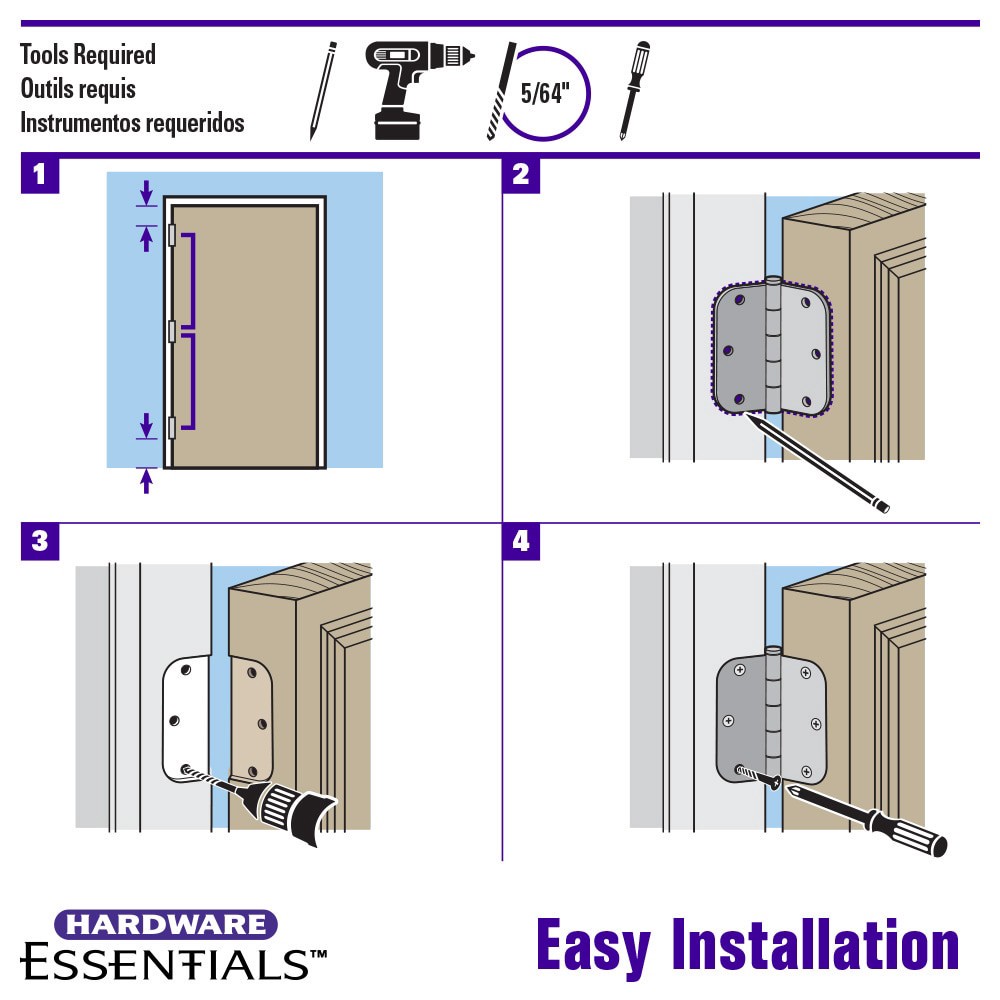 Tools Required
Outils requis
Instrumentos requeridos

5/64"

1

2

3

4

HARDWARE
ESSENTIALS™

Easy Installation