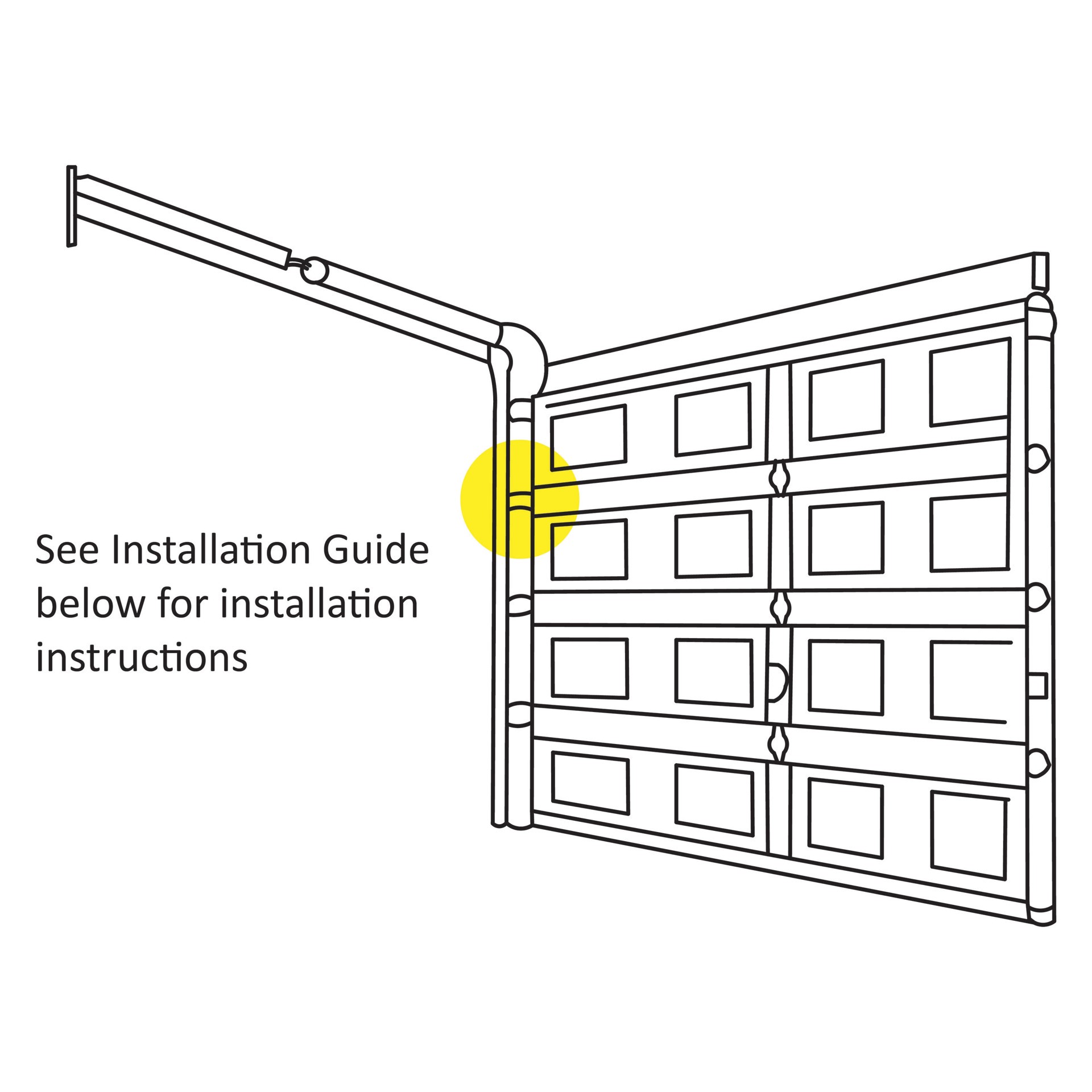 See Installation Guide below for installation instructions