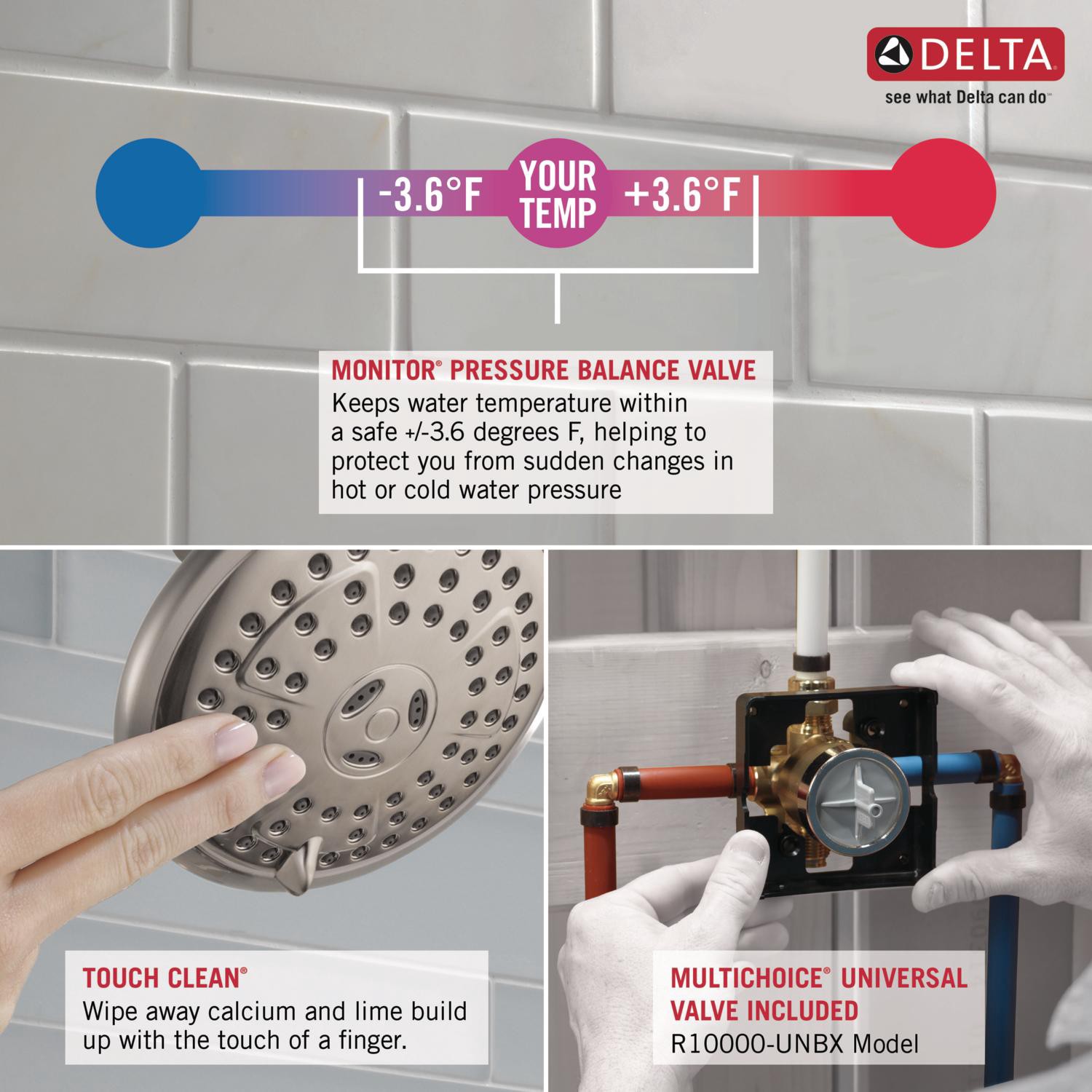 DELTA
see what Delta can do™

-3.6°F YOUR TEMP +3.6°F

MONITOR® PRESSURE BALANCE VALVE
Keeps water temperature within a safe +/-3.6 degrees F, helping to protect you from sudden changes in hot or cold water pressure

TOUCH CLEAN®
Wipe away calcium and lime build up with the touch of a finger.

MULTICHOICE® UNIVERSAL VALVE INCLUDED
R10000-UNBX Model