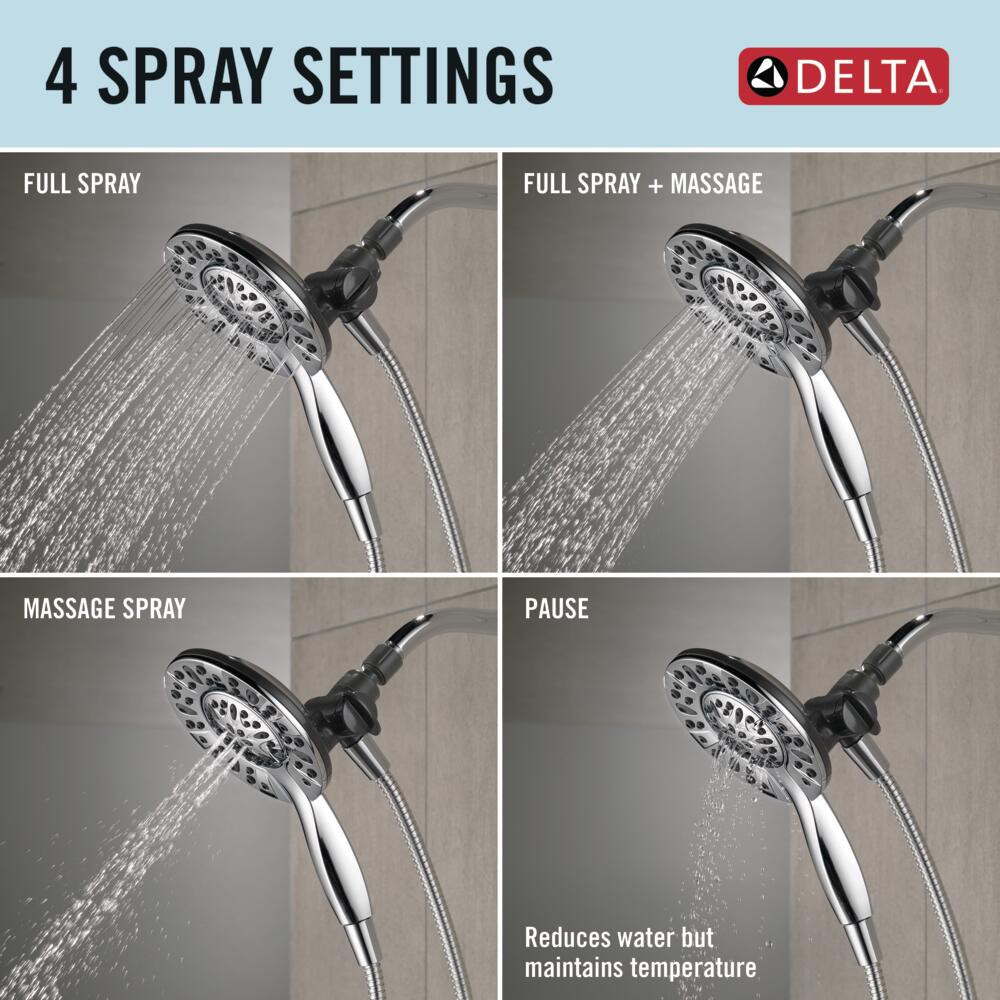 4 SPRAY SETTINGS

DELTA

FULL SPRAY

FULL SPRAY + MASSAGE

MASSAGE SPRAY

PAUSE

Reduces water but maintains temperature