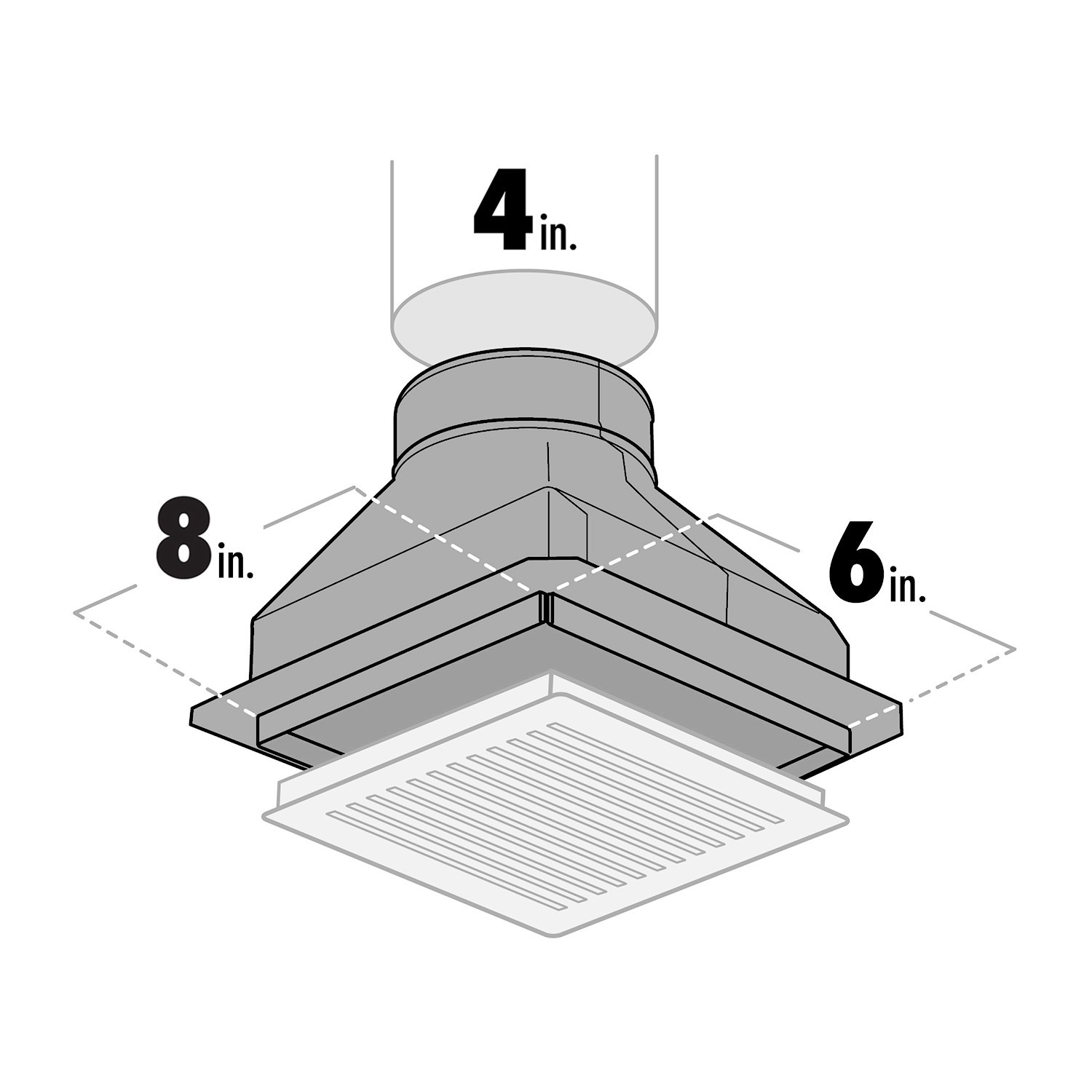 4 in.

8 in.

6 in.