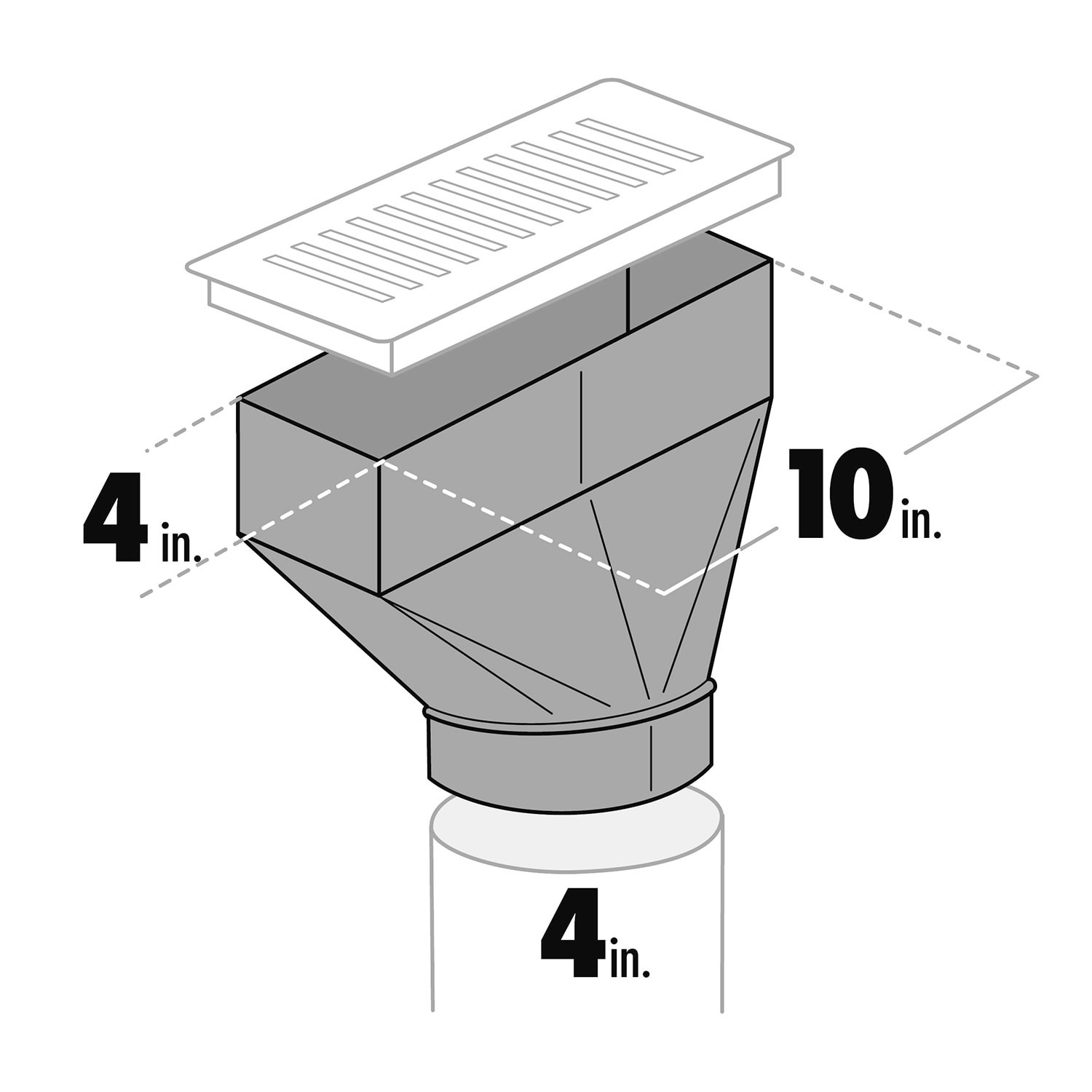 4 in.

10 in.

4 in.