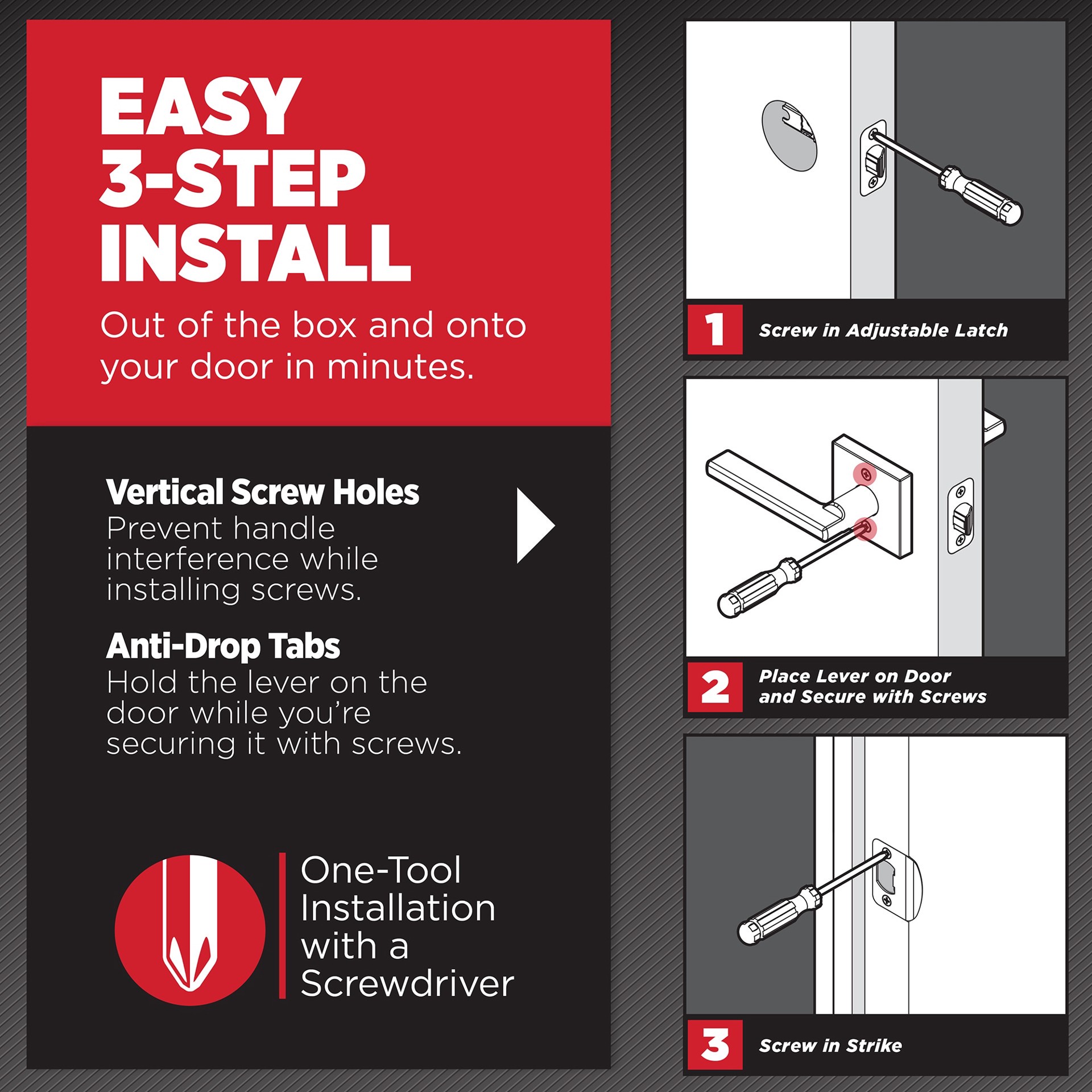 EASY 3-STEP INSTALL

Out of the box and onto your door in minutes.

Vertical Screw Holes
Prevent handle interference while installing screws.

Anti-Drop Tabs
Hold the lever on the door while you're securing it with screws.

One-Tool Installation with a Screwdriver

1 Screw in Adjustable Latch

2 Place Lever on Door and Secure with Screws

3 Screw in Strike