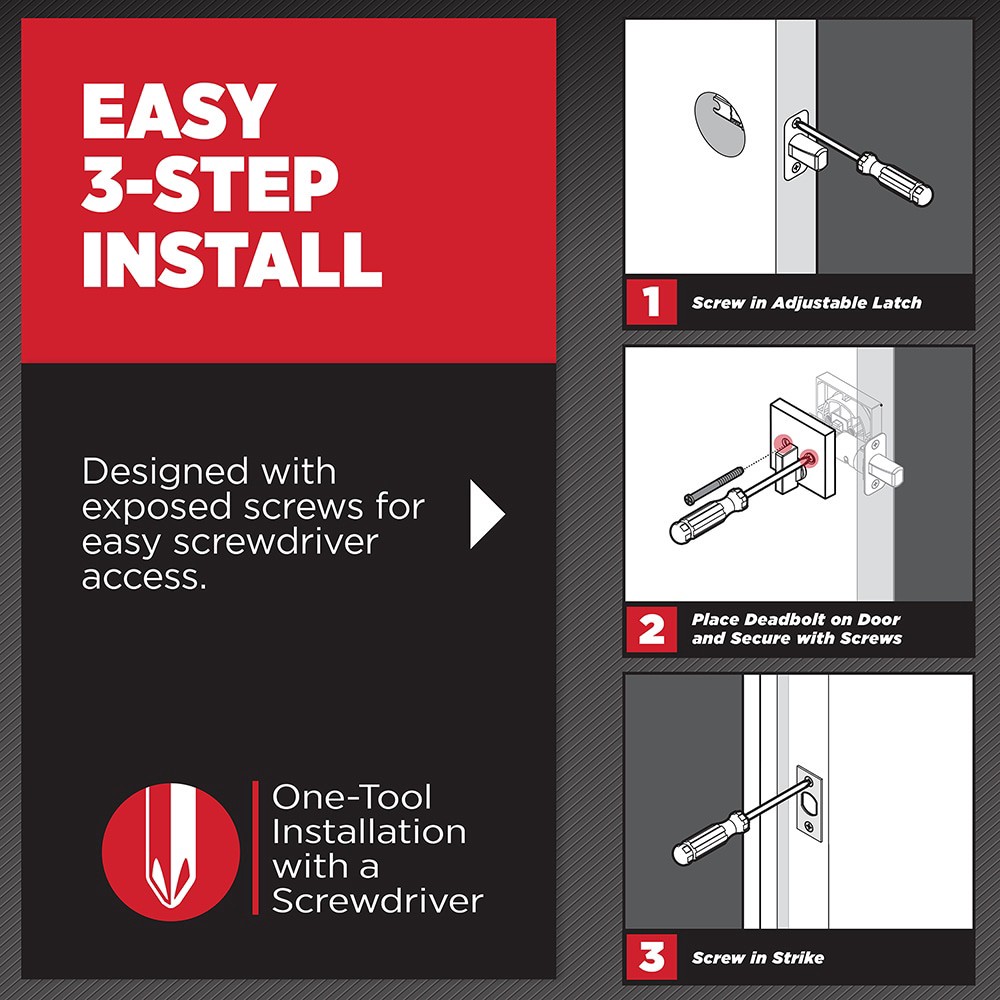 EASY 3-STEP INSTALL

Designed with exposed screws for easy screwdriver access.

One-Tool Installation with a Screwdriver

1 Screw in Adjustable Latch

2 Place Deadbolt on Door and Secure with Screws

3 Screw in Strike