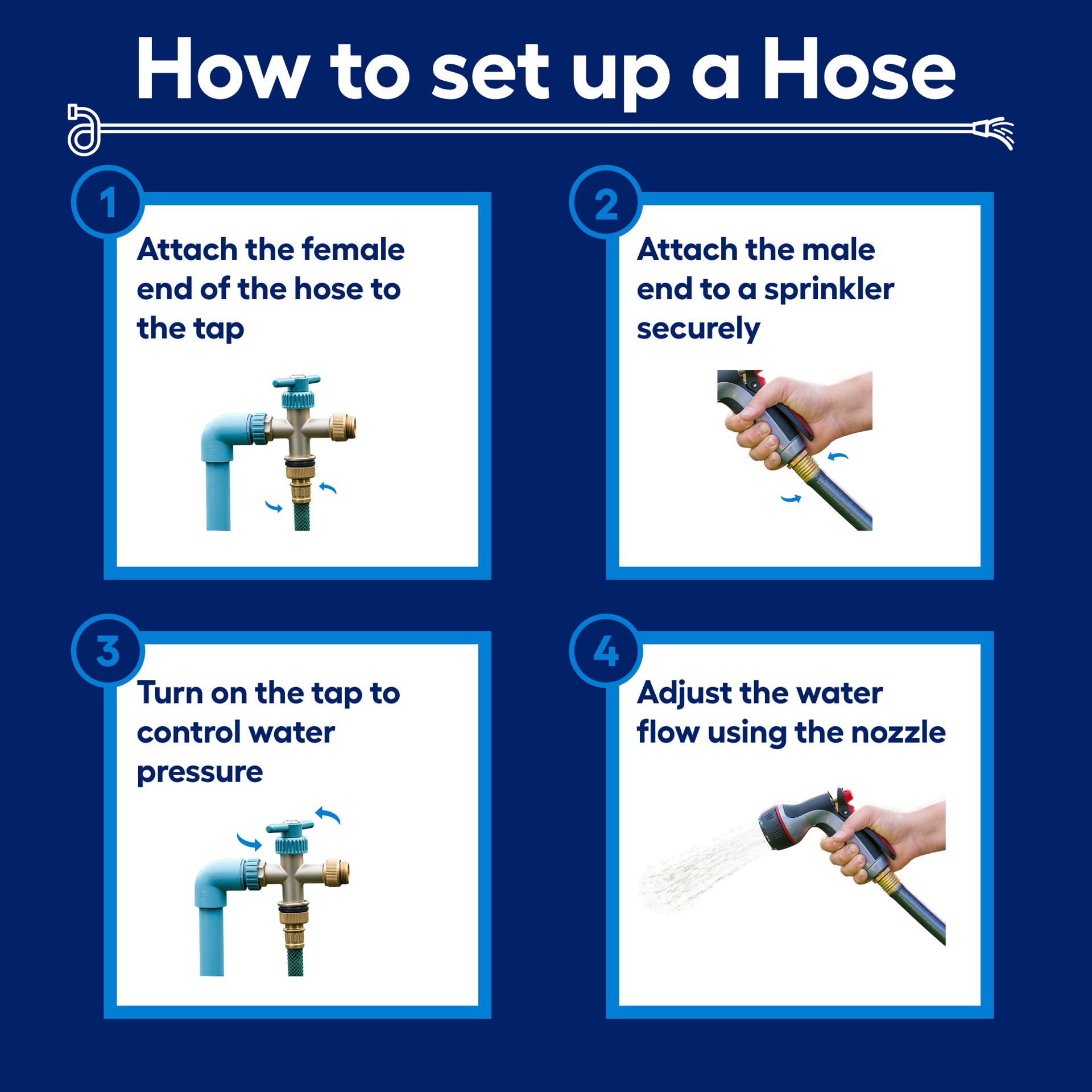 How to set up a Hose

1
Attach the female end of the hose to the tap

2
Attach the male end to a sprinkler securely

3
Turn on the tap to control water pressure

4
Adjust the water flow using the nozzle