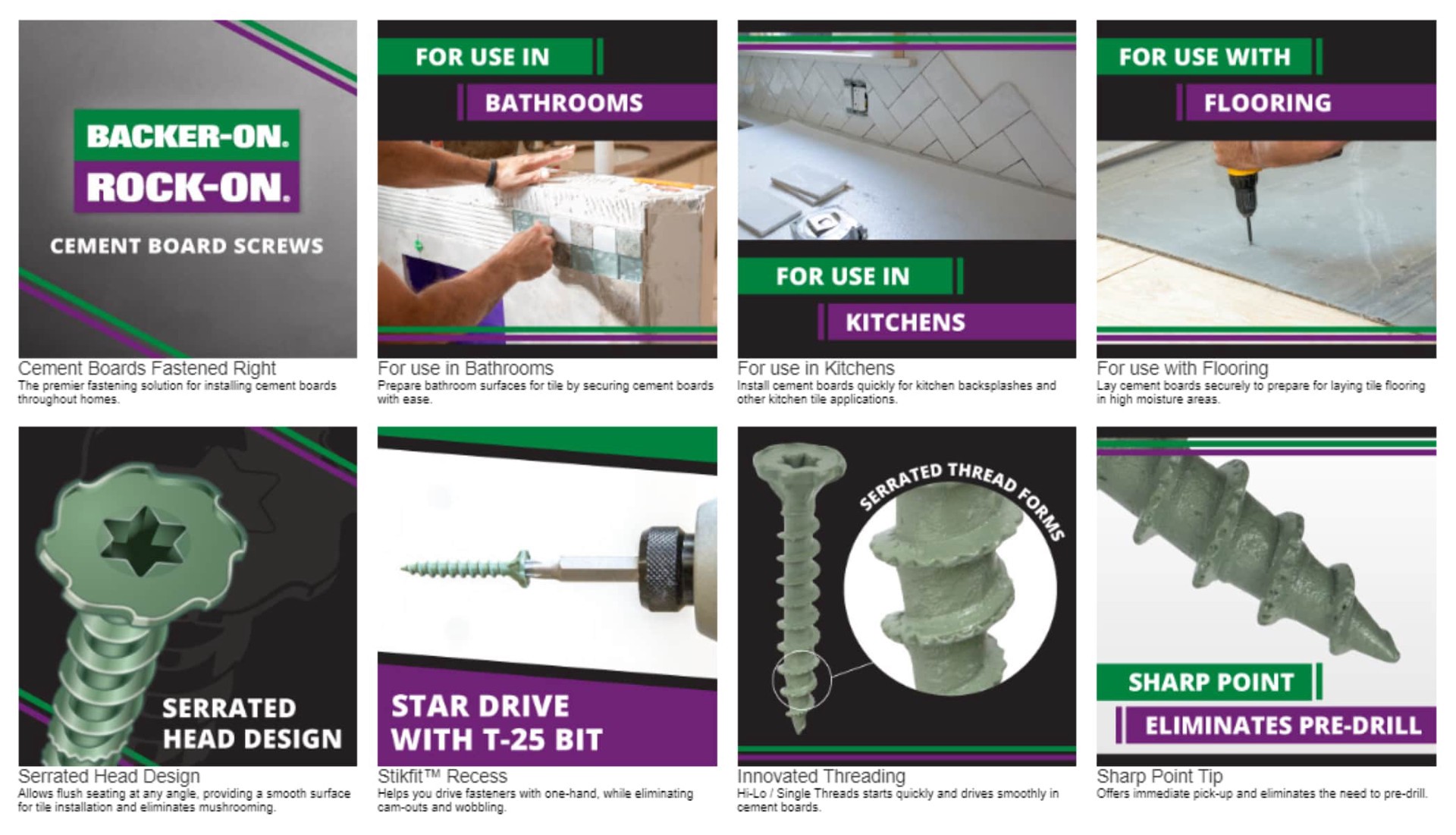 BACKER-ON.
ROCK-ON.
CEMENT BOARD SCREWS

Cement Boards Fastened Right
The premier fastening solution for installing cement boards throughout homes.

FOR USE IN
BATHROOMS

For use in Bathrooms
Prepare bathroom surfaces for tile by securing cement boards with ease.

FOR USE IN
KITCHENS

For use in Kitchens
Install cement boards quickly for kitchen backsplashes and other kitchen tile applications.

FOR USE WITH
FLOORING

For use with Flooring
Lay cement boards securely to prepare for laying tile flooring in high moisture areas.

SERRATED
HEAD DESIGN

Serrated Head Design
Allows flush seating at any angle, providing a smooth surface for tile installation and eliminates mushrooming.

STAR DRIVE
WITH T-25 BIT

Stikfit™ Recess
Helps you drive fasteners with one-hand, while eliminating cam-outs and wobbling.

SERRATED THREAD FORMS

Innovated Threading
Hi-Lo / Single Threads starts quickly and drives smoothly in cement boards.

SHARP POINT
ELIMINATES PRE-DRILL

Sharp Point Tip
Offers immediate pick-up and eliminates the need to pre-drill.