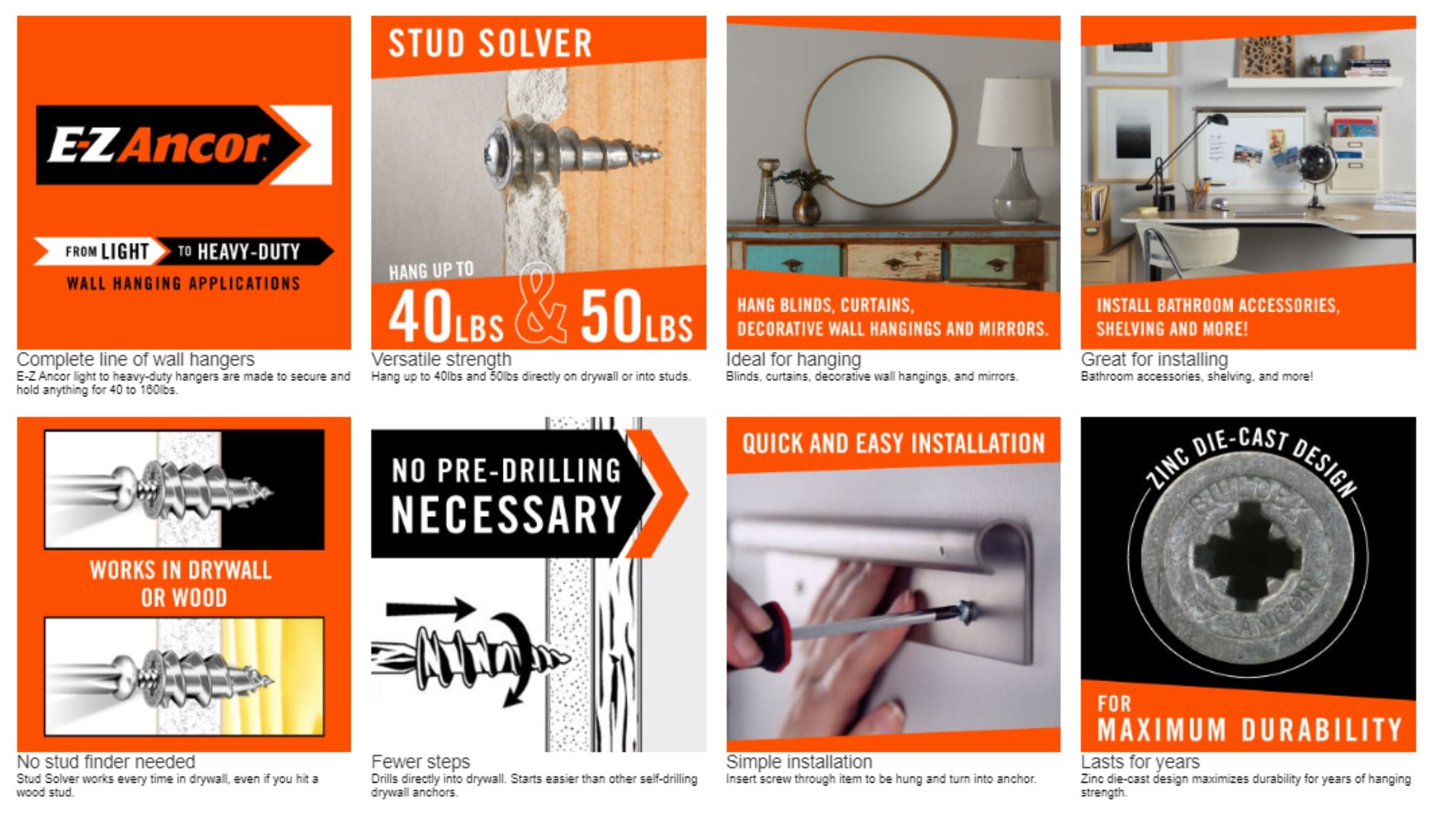 E-Z Ancor

FROM LIGHT TO HEAVY-DUTY
WALL HANGING APPLICATIONS

Complete line of wall hangers
E-Z Ancor light to heavy-duty hangers are made to secure and hold anything for 40 to 160lbs.

STUD SOLVER

HANG UP TO
40LBS & 50LBS

Versatile strength
Hang up to 40lbs and 50lbs directly on drywall or into studs.

HANG BLINDS, CURTAINS, DECORATIVE WALL HANGINGS AND MIRRORS.

Ideal for hanging
Blinds, curtains, decorative wall hangings, and mirrors.

INSTALL BATHROOM ACCESSORIES, SHELVING AND MORE!

Great for installing
Bathroom accessories, shelving, and more!

WORKS IN DRYWALL OR WOOD

No stud finder needed
Stud Solver works every time in drywall, even if you hit a wood stud.

NO PRE-DRILLING NECESSARY

Fewer steps
Drills directly into drywall. Starts easier than other self-drilling drywall anchors.

QUICK AND EASY INSTALLATION

Simple installation
Insert screw through item to be hung and turn into anchor.

ZINC DIE-CAST DESIGN

BUILDEX E-Z ANCOR

FOR
MAXIMUM DURABILITY

Lasts for years
Zinc die-cast design maximizes durability for years of hanging strength.