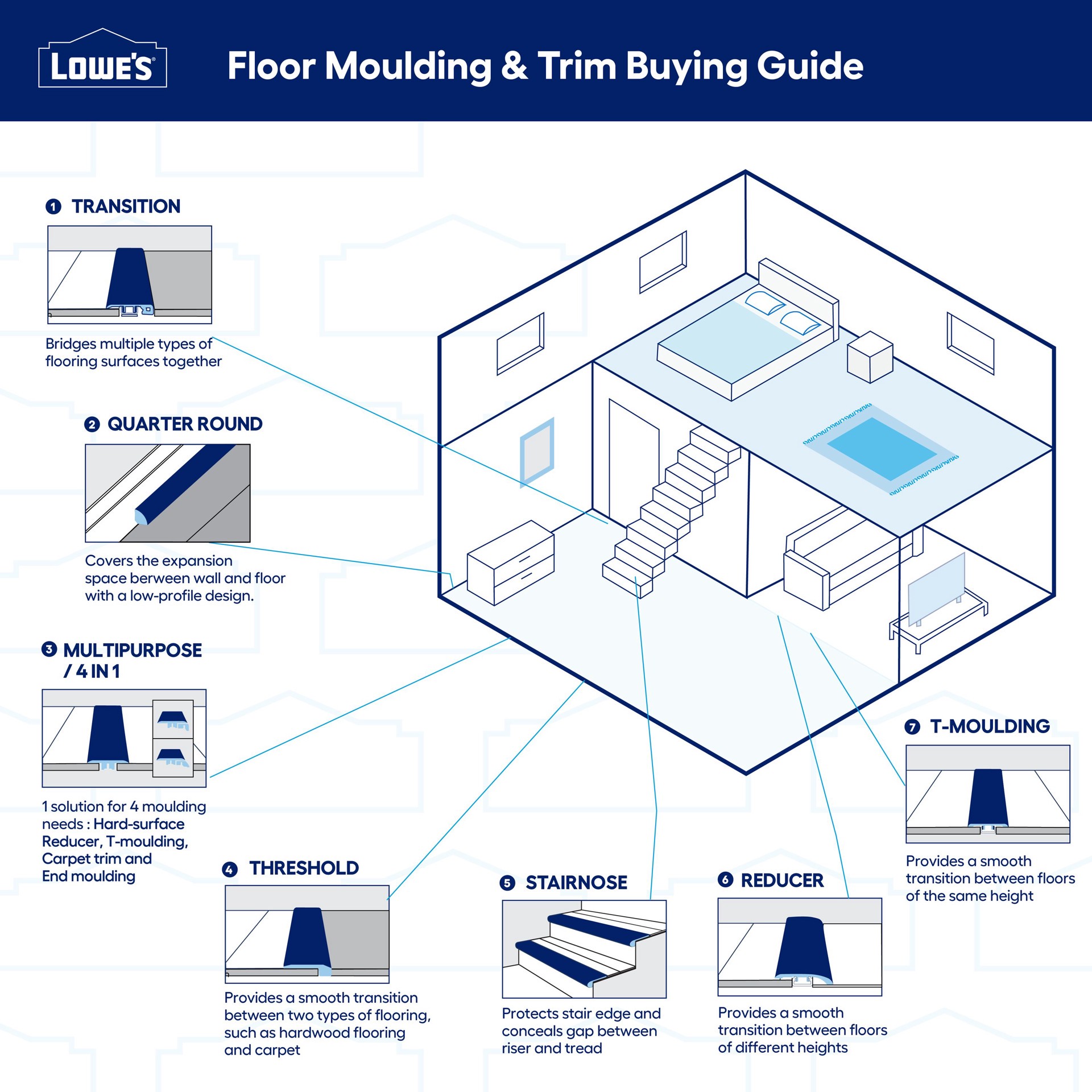 LOWE'S

Floor Moulding & Trim Buying Guide

1 TRANSITION

Bridges multiple types of flooring surfaces together

2 QUARTER ROUND

Covers the expansion space berween wall and floor with a low-profile design.

3 MULTIPURPOSE / 4 IN 1

1 solution for 4 moulding needs : Hard-surface Reducer, T-moulding, Carpet trim and End moulding

4 THRESHOLD

Provides a smooth transition between two types of flooring, such as hardwood flooring and carpet

5 STAIRNOSE

Protects stair edge and conceals gap between riser and tread

6 REDUCER

Provides a smooth transition between floors of different heights

7 T-MOULDING

Provides a smooth transition between floors of the same height