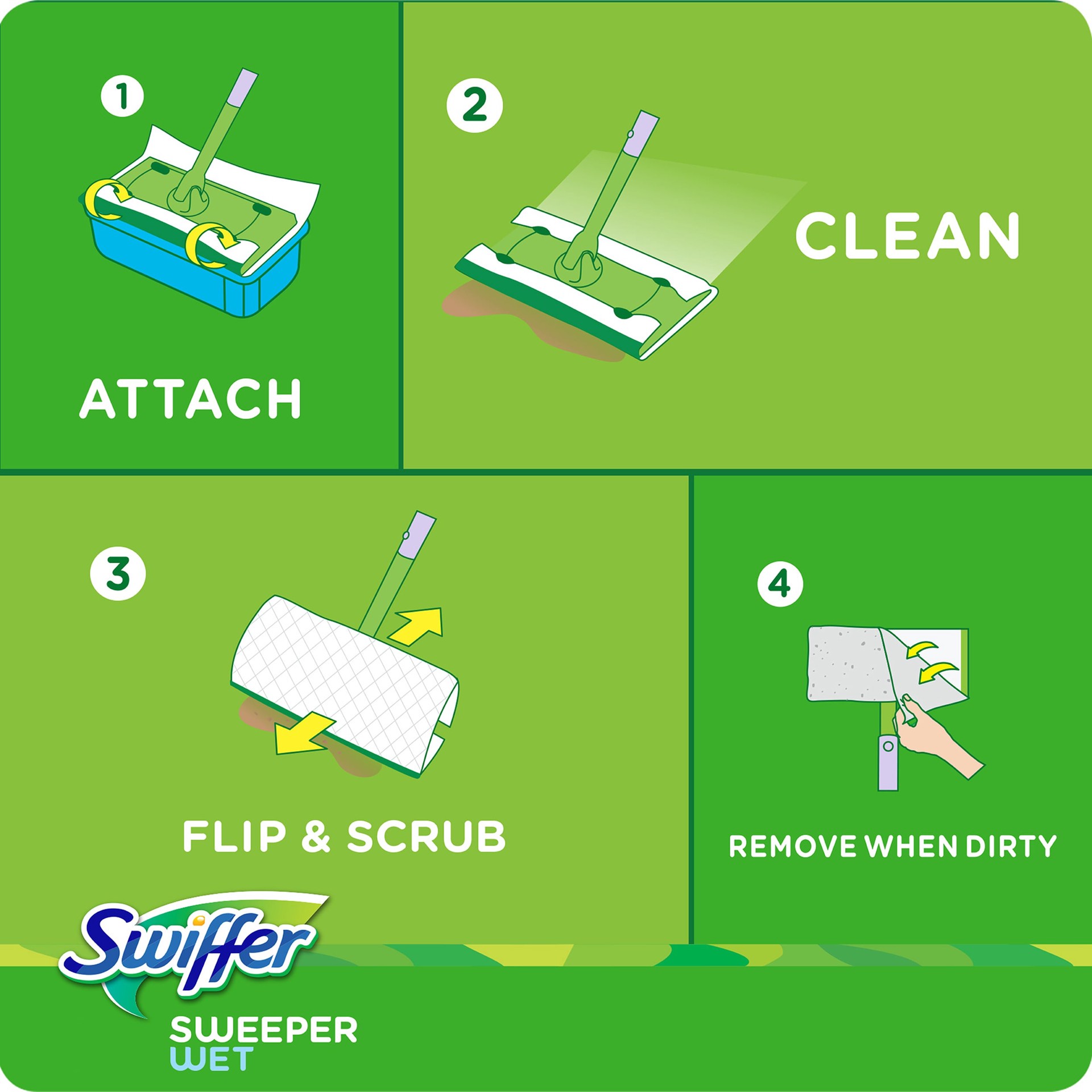 1

ATTACH

2

CLEAN

3

FLIP & SCRUB

4

REMOVE WHEN DIRTY

Swiffer

SWEEPER
WET