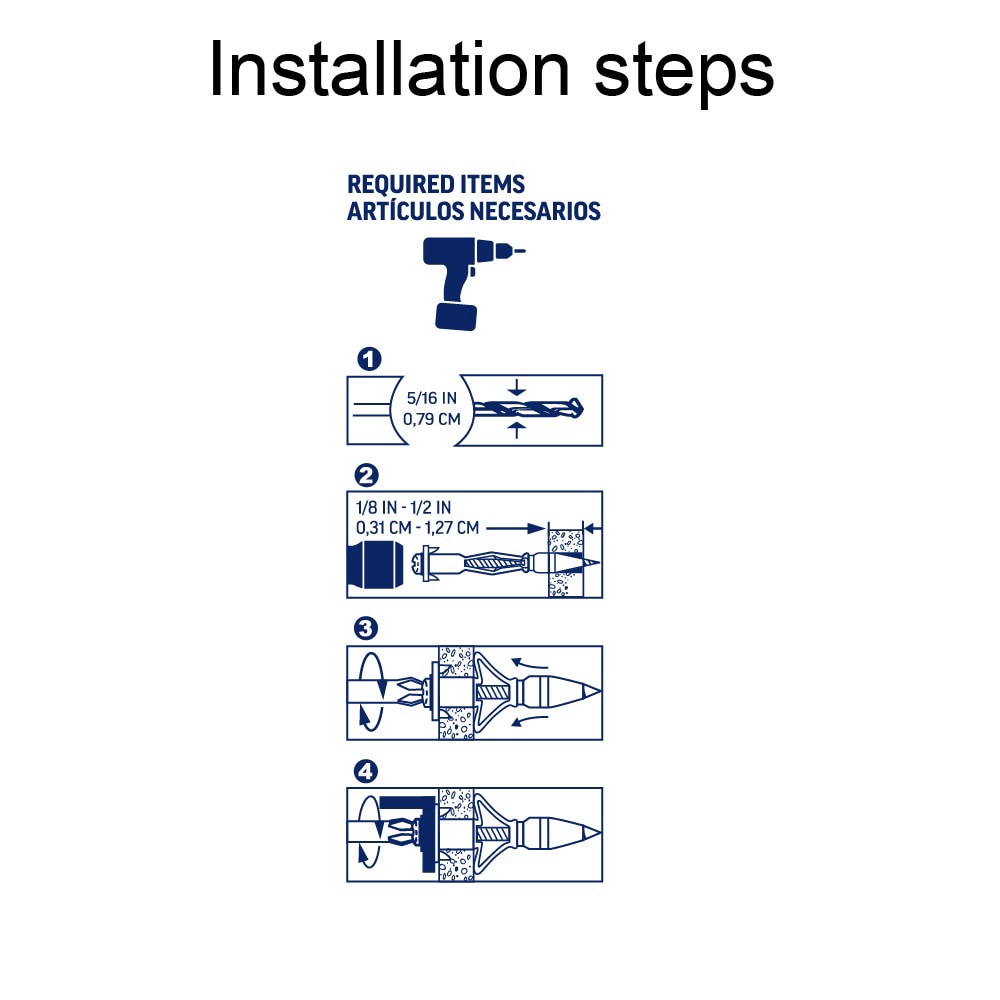 Installation steps

REQUIRED ITEMS
ARTÍCULOS NECESARIOS

1

5/16 IN
0,79 CM

2

1/8 IN - 1/2 IN
0,31 CM - 1,27 CM

3

4