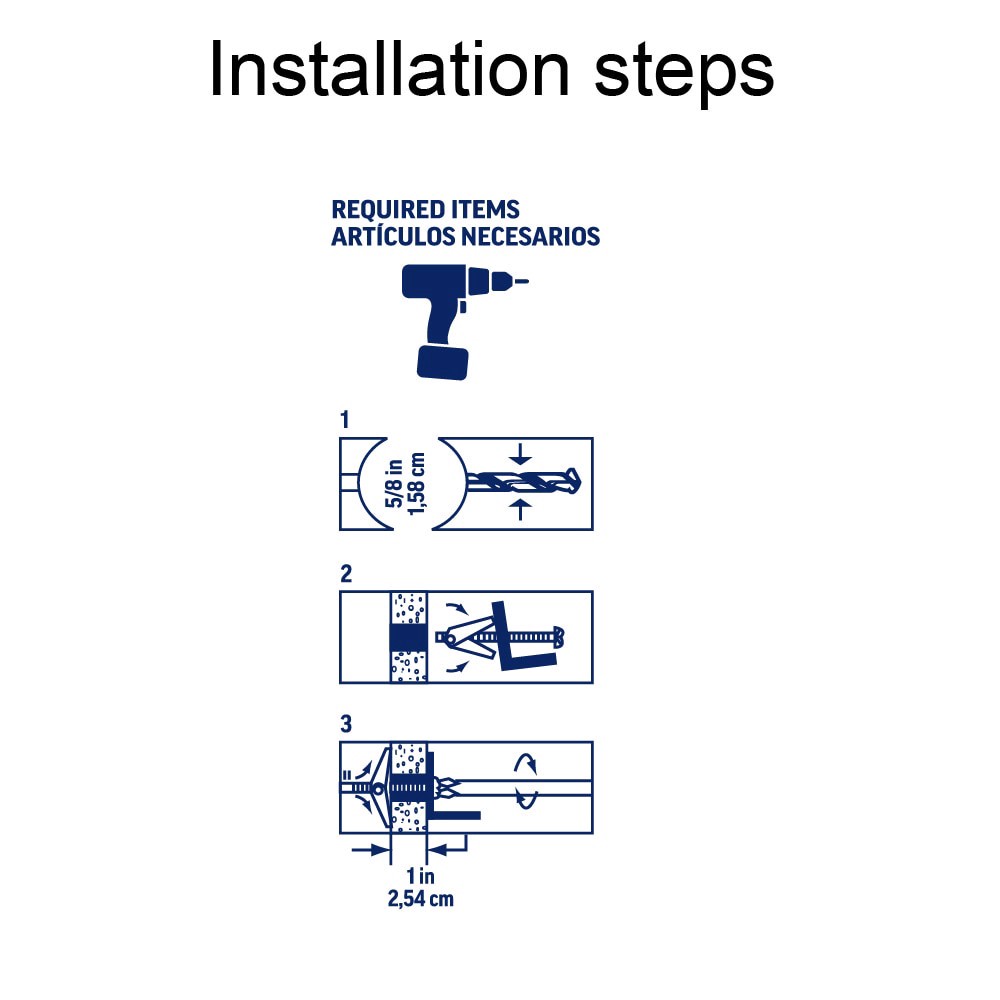 Installation steps

REQUIRED ITEMS
ARTÍCULOS NECESARIOS

1

5/8 in
1,58 cm

2

3

1 in
2,54 cm