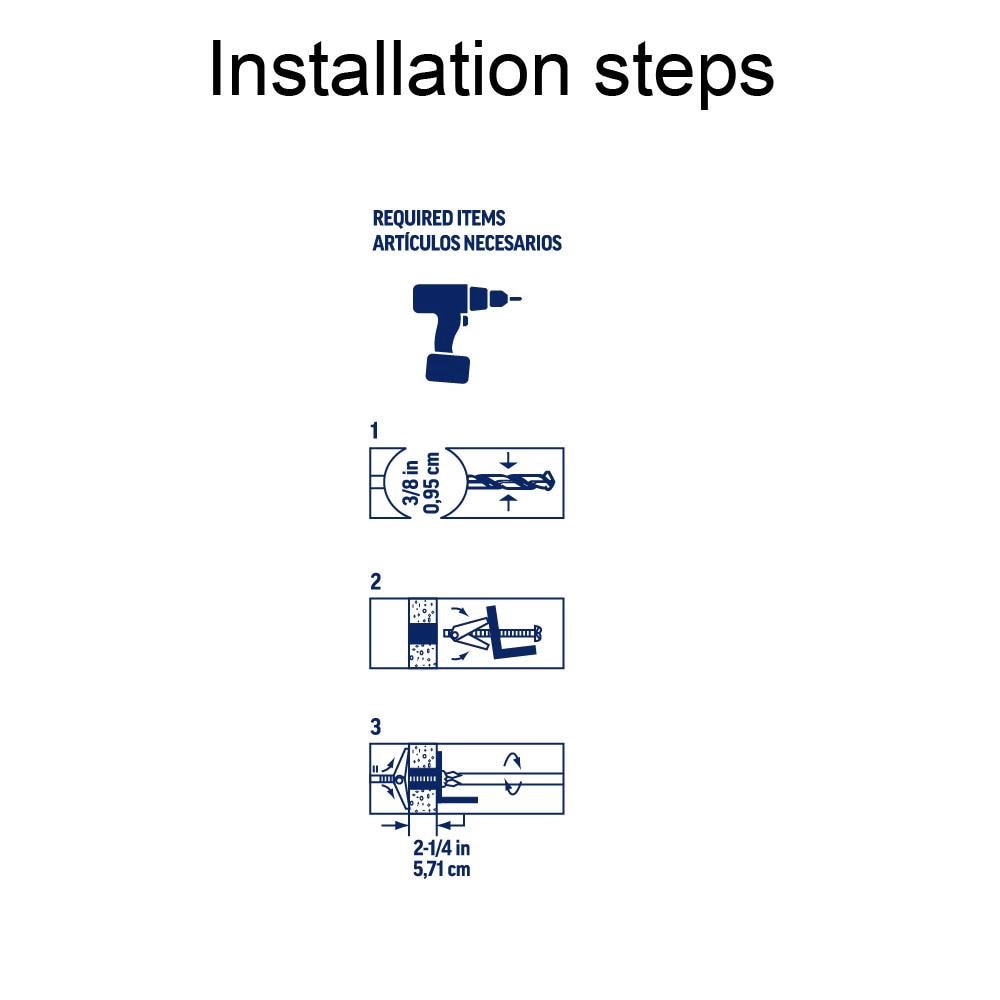 Installation steps

REQUIRED ITEMS
ARTÍCULOS NECESARIOS

1

3/8 in
0,95 cm

2

3

2-1/4 in
5,71 cm