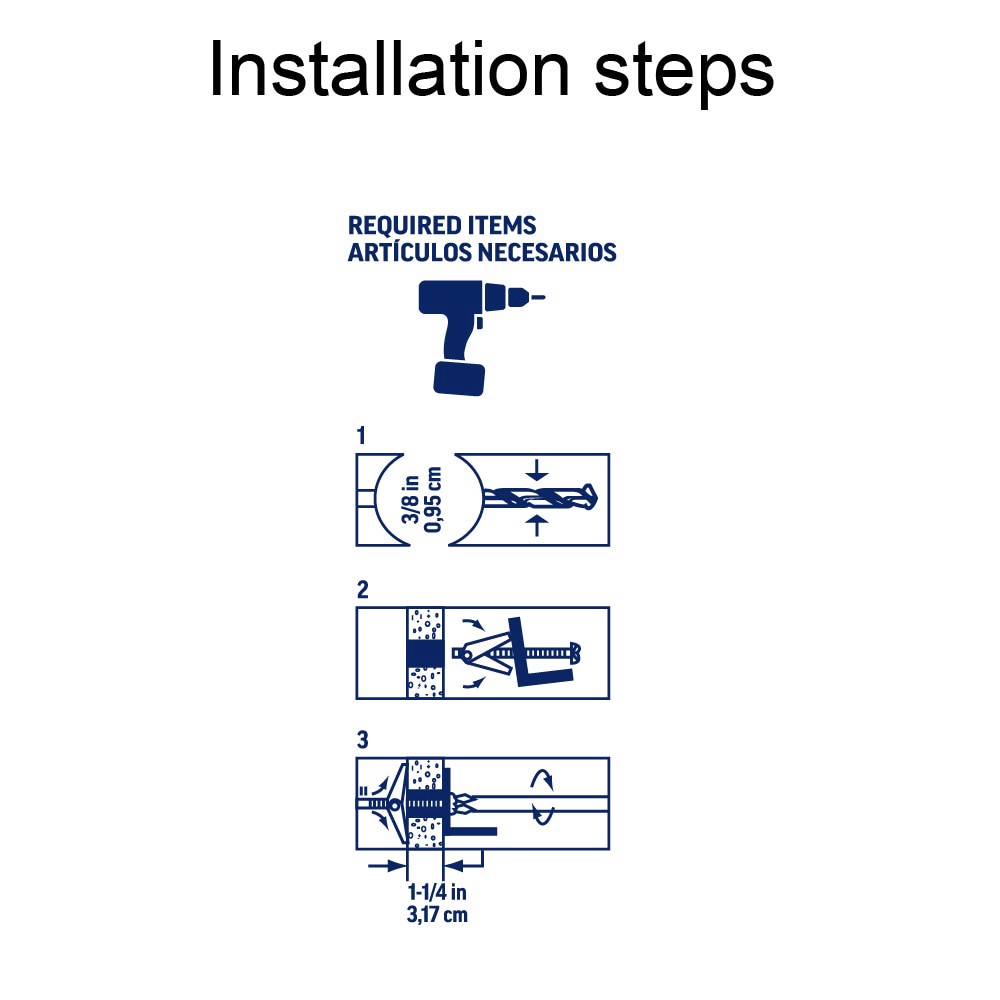 Installation steps

REQUIRED ITEMS
ARTÍCULOS NECESARIOS

1

3/8 in
0,95 cm

2

3

1-1/4 in
3,17 cm