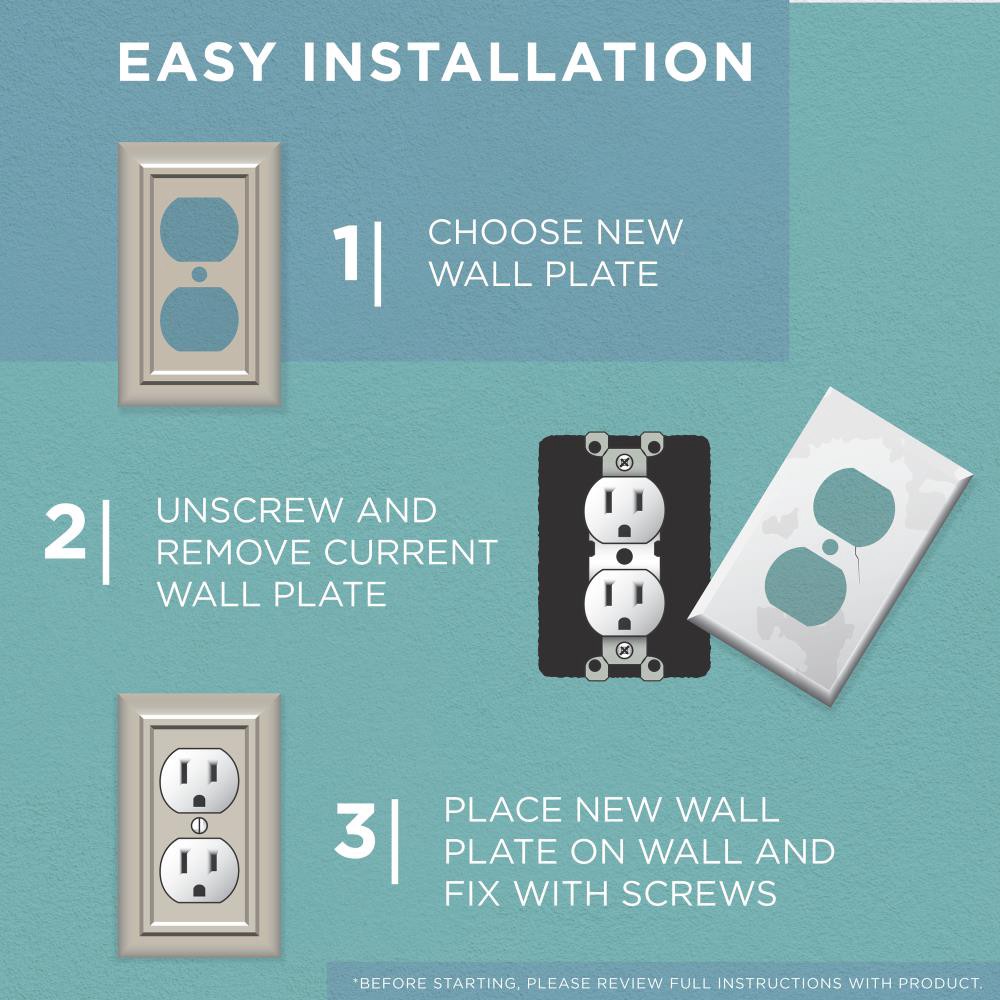 EASY INSTALLATION

1| CHOOSE NEW WALL PLATE

2| UNSCREW AND REMOVE CURRENT WALL PLATE

3| PLACE NEW WALL PLATE ON WALL AND FIX WITH SCREWS

*BEFORE STARTING, PLEASE REVIEW FULL INSTRUCTIONS WITH PRODUCT.