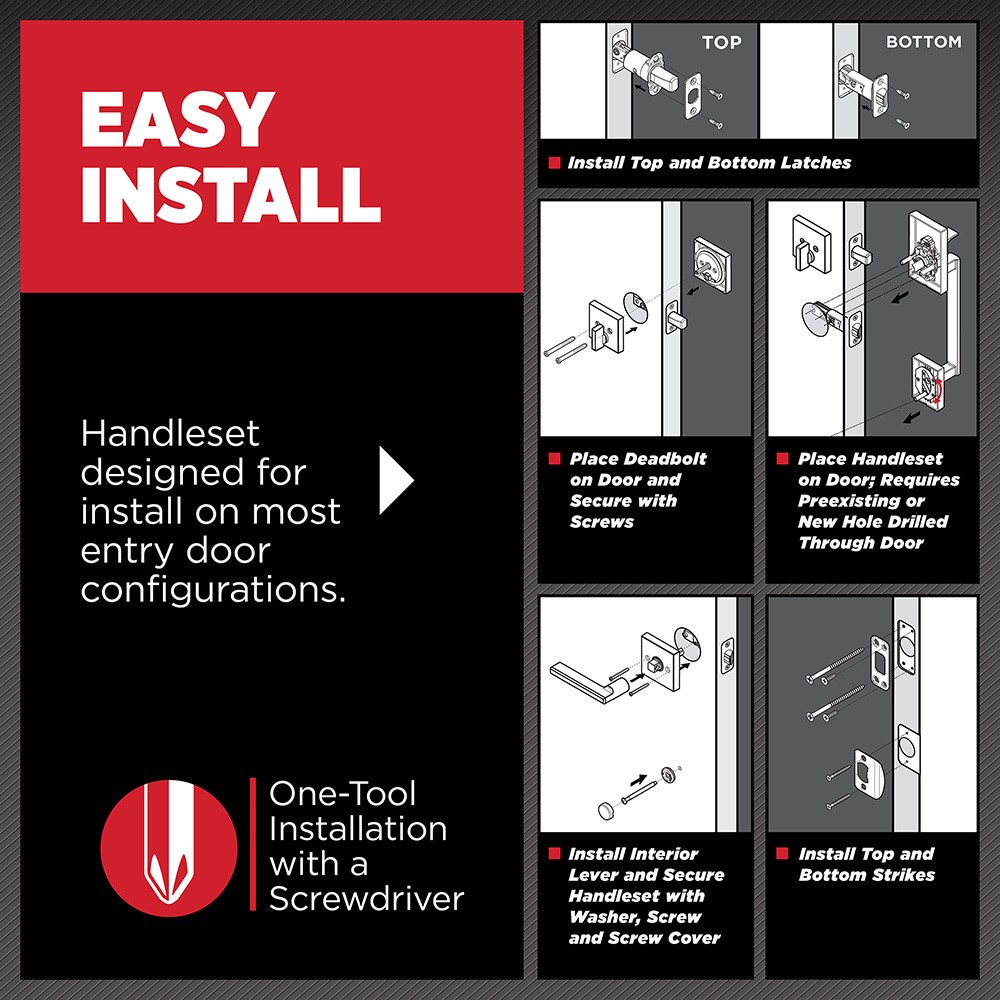 EASY INSTALL

Handleset designed for install on most entry door configurations.

One-Tool Installation with a Screwdriver

TOP

BOTTOM

Install Top and Bottom Latches

Place Deadbolt on Door and Secure with Screws

Place Handleset on Door; Requires Preexisting or New Hole Drilled Through Door

Install Interior Lever and Secure Handleset with Washer, Screw and Screw Cover

Install Top and Bottom Strikes