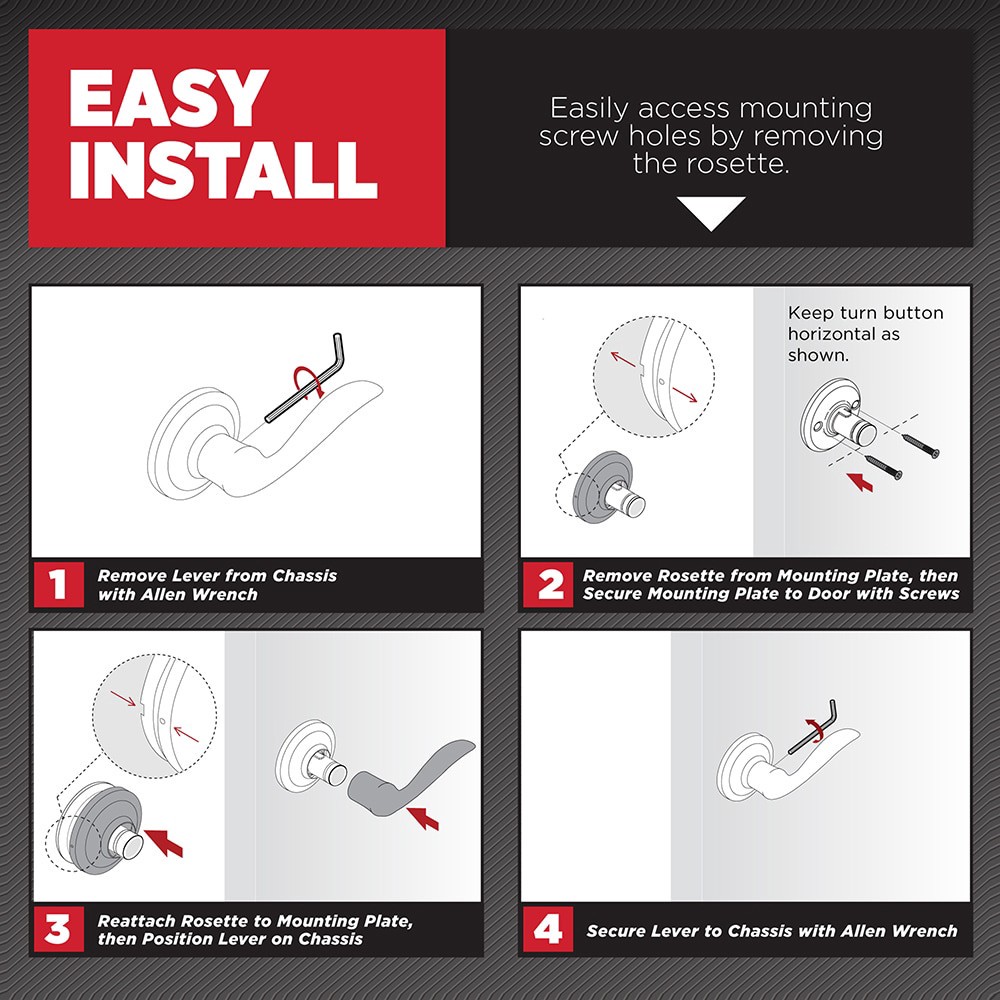 EASY INSTALL

Easily access mounting screw holes by removing the rosette.

1 Remove Lever from Chassis with Allen Wrench

Keep turn button horizontal as shown.

2 Remove Rosette from Mounting Plate, then Secure Mounting Plate to Door with Screws

3 Reattach Rosette to Mounting Plate, then Position Lever on Chassis

4 Secure Lever to Chassis with Allen Wrench