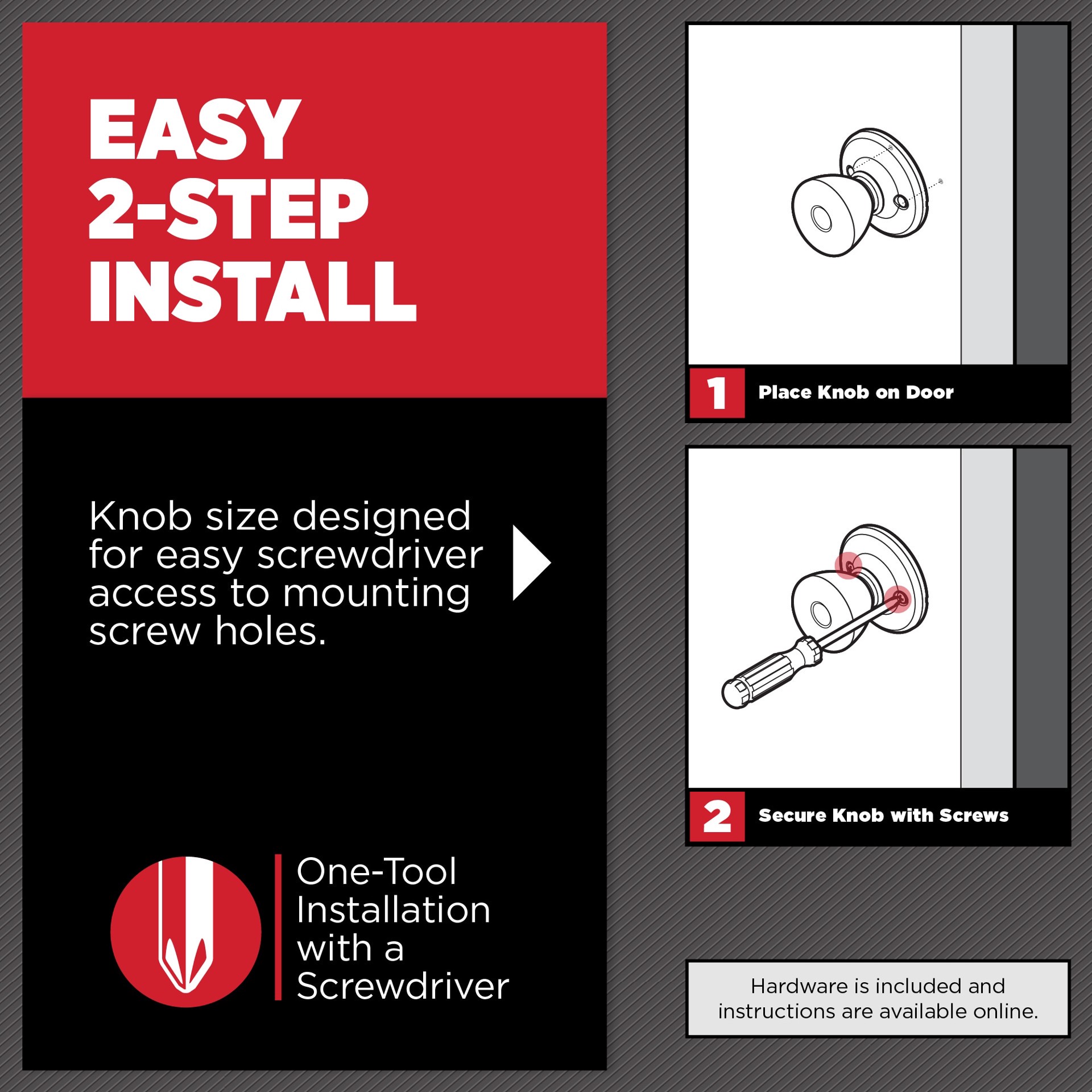 EASY 2-STEP INSTALL

Knob size designed for easy screwdriver access to mounting screw holes.

One-Tool Installation with a Screwdriver

1 Place Knob on Door

2 Secure Knob with Screws

Hardware is included and instructions are available online.