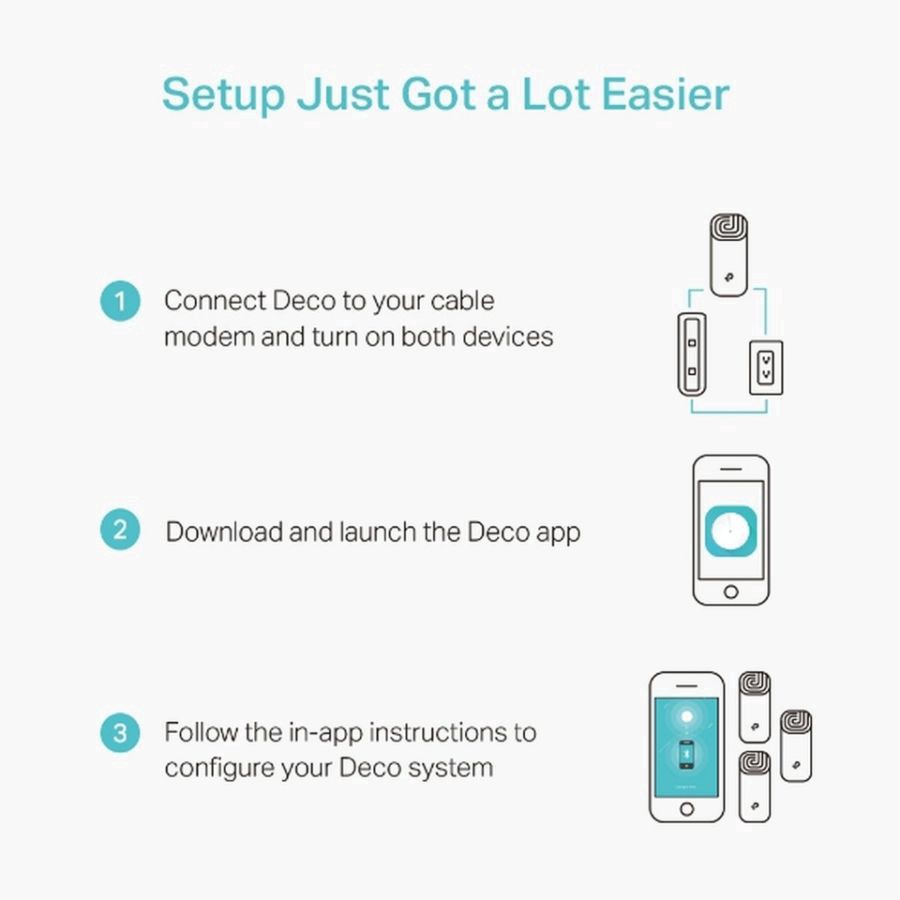 Setup Just Got a Lot Easier

1 Connect Deco to your cable modem and turn on both devices

2 Download and launch the Deco app

3 Follow the in-app instructions to configure your Deco system