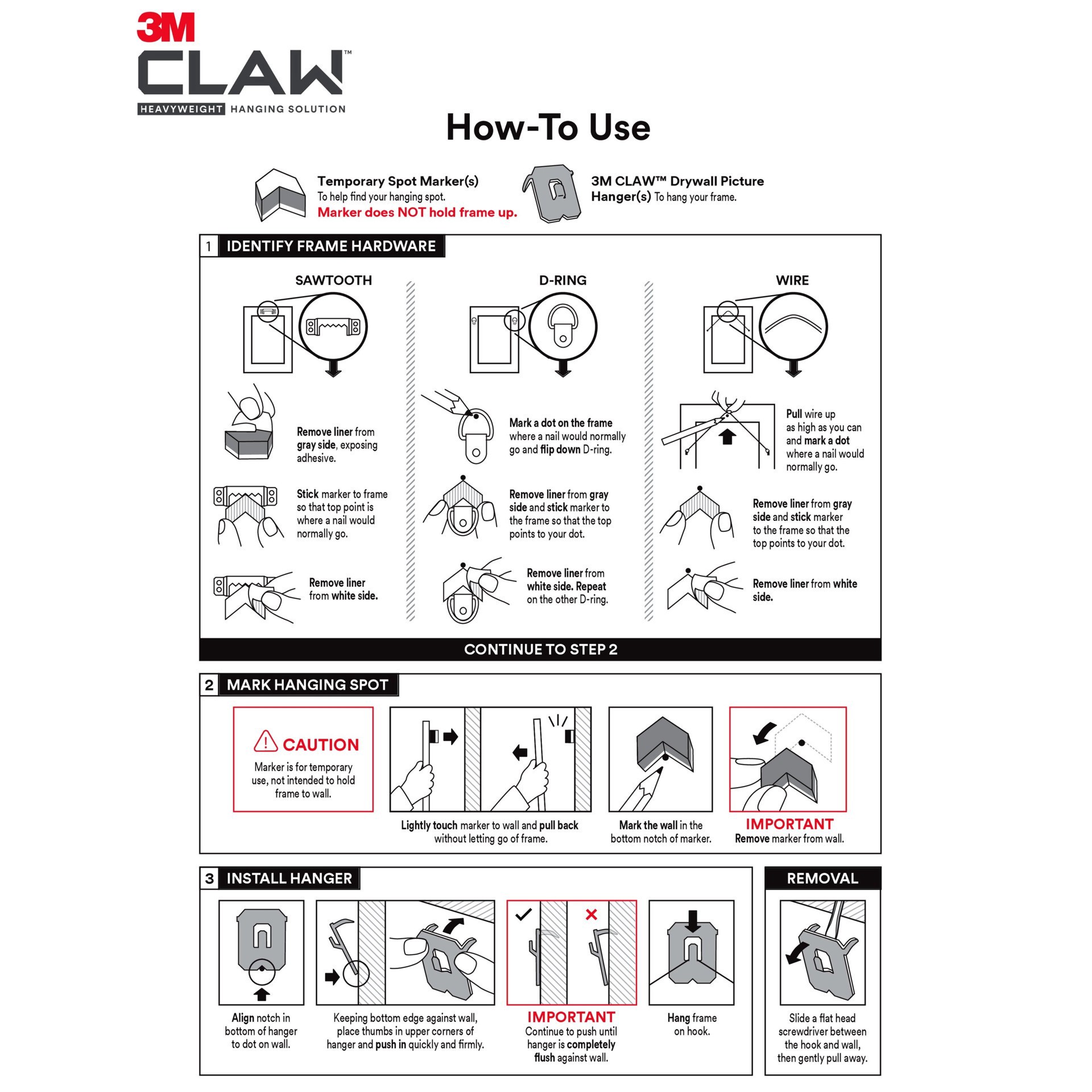 3M
CLAW™
HEAVYWEIGHT HANGING SOLUTION

How-To Use

Temporary Spot Marker(s)
To help find your hanging spot.
Marker does NOT hold frame up.

3M CLAW™ Drywall Picture Hanger(s) To hang your frame.

1 IDENTIFY FRAME HARDWARE

SAWTOOTH

Remove liner from gray side, exposing adhesive.

Stick marker to frame so that top point is where a nail would normally go.

Remove liner from white side.

D-RING

Mark a dot on the frame where a nail would normally go and flip down D-ring.

Remove liner from gray side and stick marker to the frame so that the top points to your dot.

Remove liner from white side. Repeat on the other D-ring.

WIRE

Pull wire up as high as you can and mark a dot where a nail would normally go.

Remove liner from gray side and stick marker to the frame so that the top points to your dot.

Remove liner from white side.

CONTINUE TO STEP 2

2 MARK HANGING SPOT

CAUTION
Marker is for temporary use, not intended to hold frame to wall.

Lightly touch marker to wall and pull back without letting go of frame.

Mark the wall in the bottom notch of marker.

IMPORTANT
Remove marker from wall.

3 INSTALL HANGER

Align notch in bottom of hanger to dot on wall.

Keeping bottom edge against wall, place thumbs in upper corners of hanger and push in quickly and firmly.

IMPORTANT
Continue to push until hanger is completely flush against wall.

Hang frame on hook.

REMOVAL

Slide a flat head screwdriver between the hook and wall, then gently pull away.