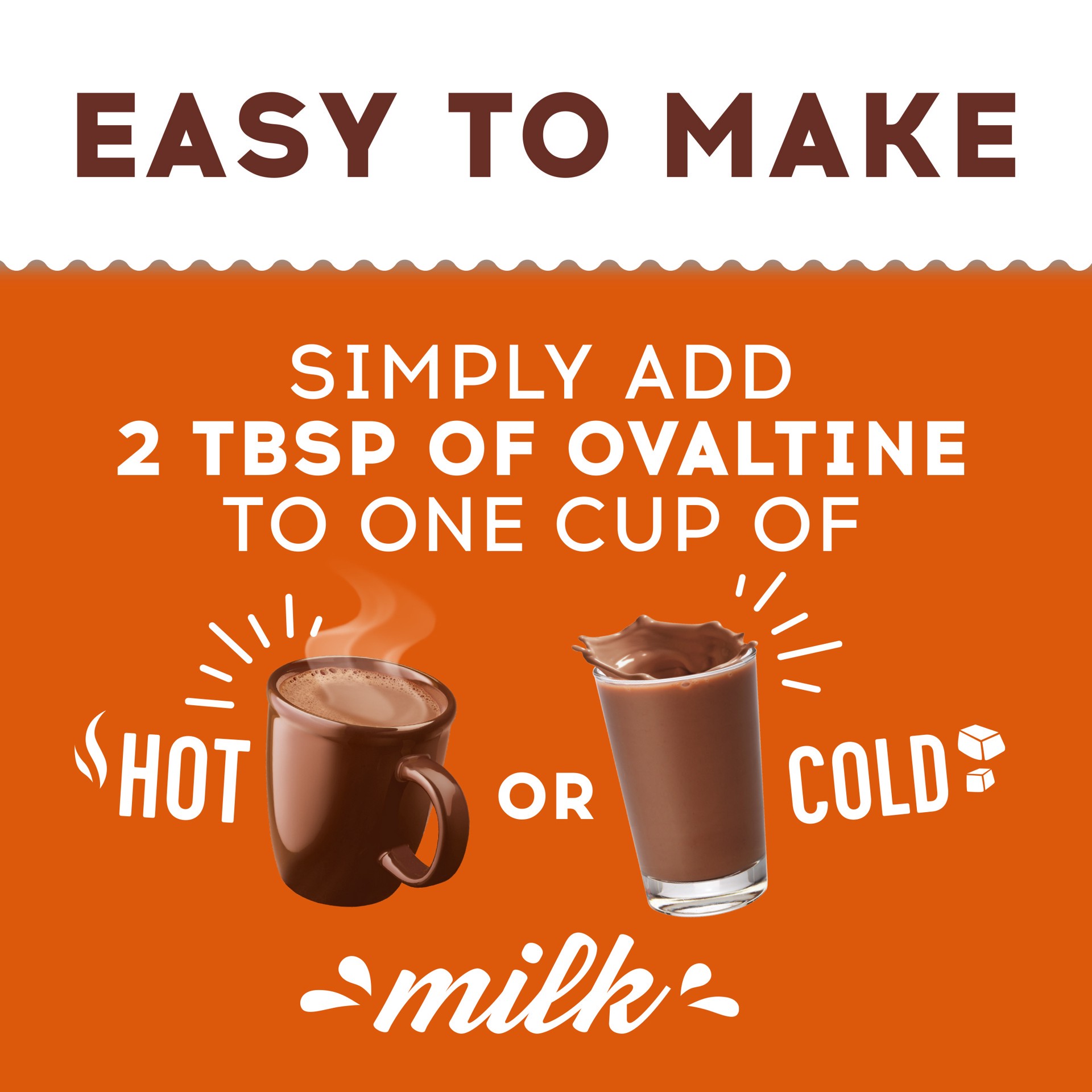 EASY TO MAKE

SIMPLY ADD 2 TBSP OF OVALTINE TO ONE CUP OF

HOT OR COLD

milk