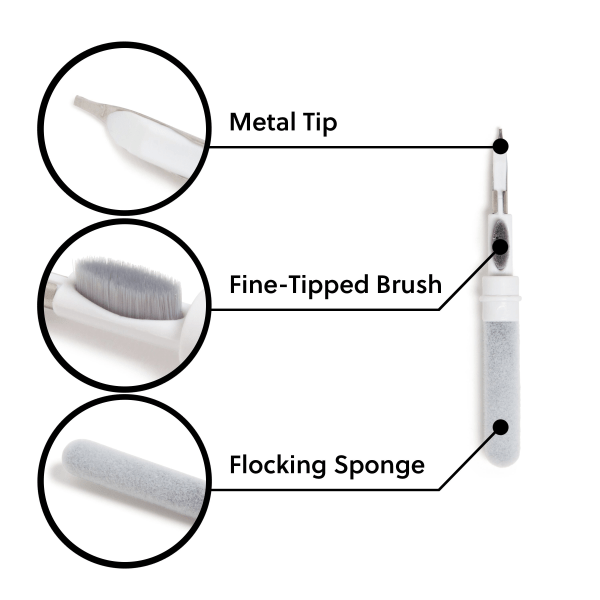 Metal Tip

Fine-Tipped Brush

Flocking Sponge