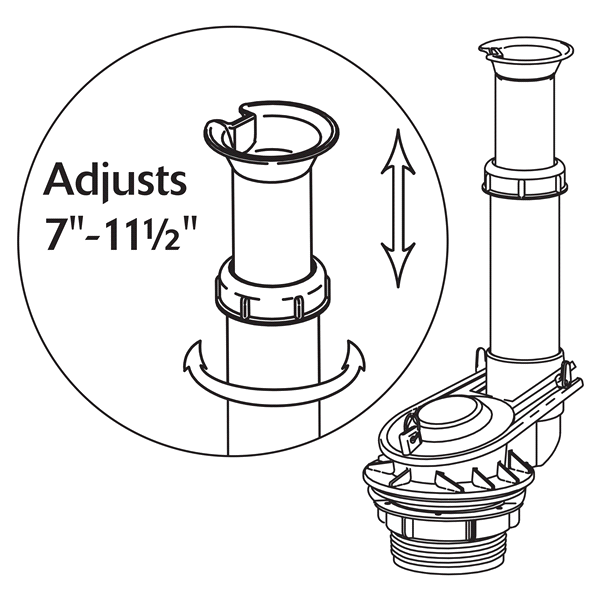 Adjusts
7"-11½"