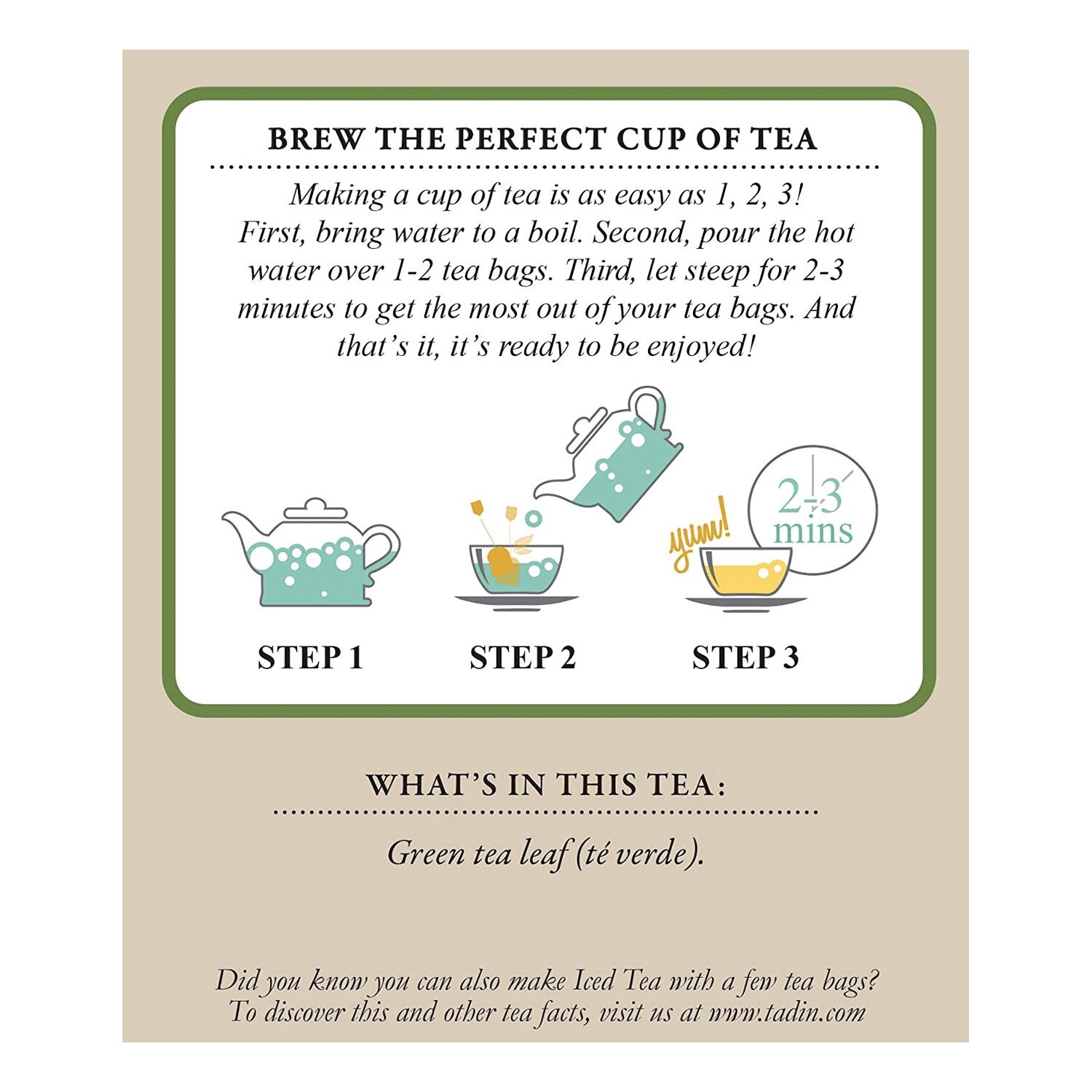 BREW THE PERFECT CUP OF TEA

Making a cup of tea is as easy as 1, 2, 3! First, bring water to a boil. Second, pour the hot water over 1-2 tea bags. Third, let steep for 2-3 minutes to get the most out of your tea bags. And that's it, it's ready to be enjoyed!

yum!

2-3 mins

STEP 1 STEP 2 STEP 3

WHAT'S IN THIS TEA:

Green tea leaf (té verde).

Did you know you can also make Iced Tea with a few tea bags? To discover this and other tea facts, visit us at www.tadin.com