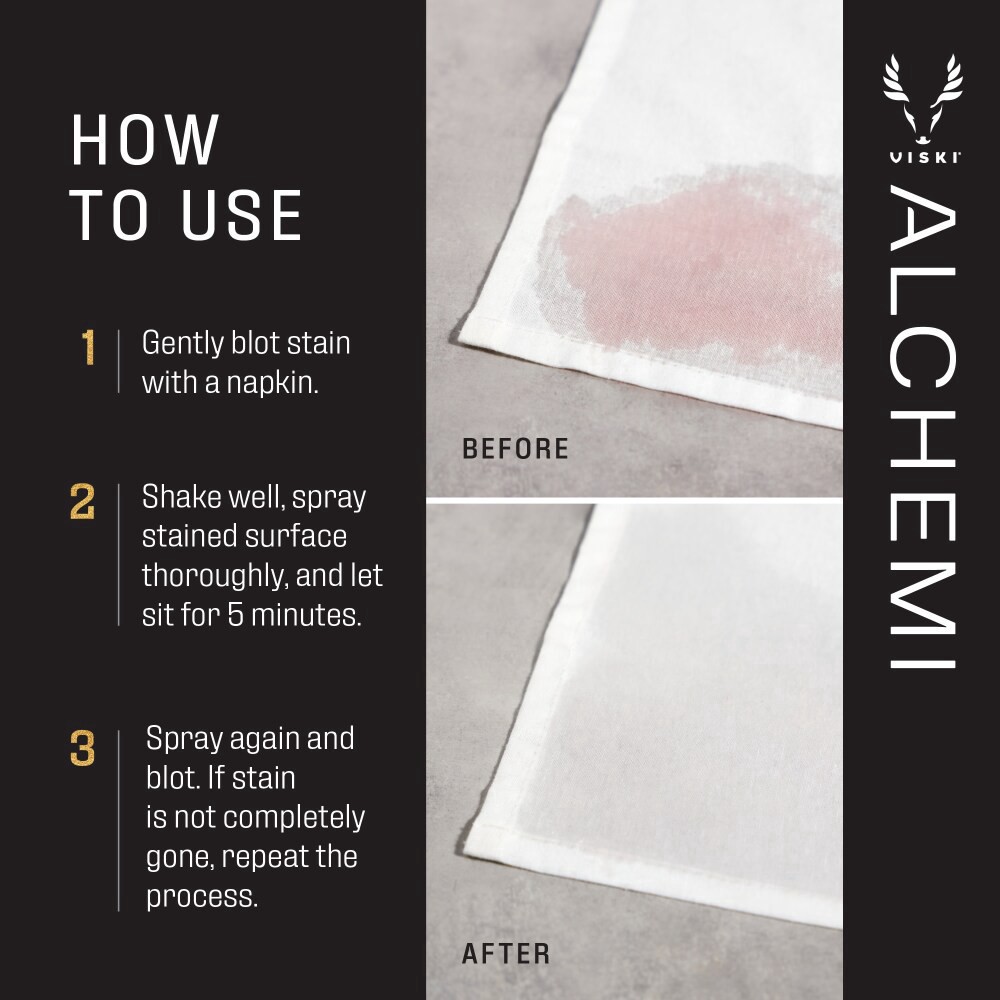 HOW TO USE

1 Gently blot stain with a napkin.

2 Shake well, spray stained surface thoroughly, and let sit for 5 minutes.

3 Spray again and blot. If stain is not completely gone, repeat the process.

BEFORE

AFTER

VISKI

ALCHEMI