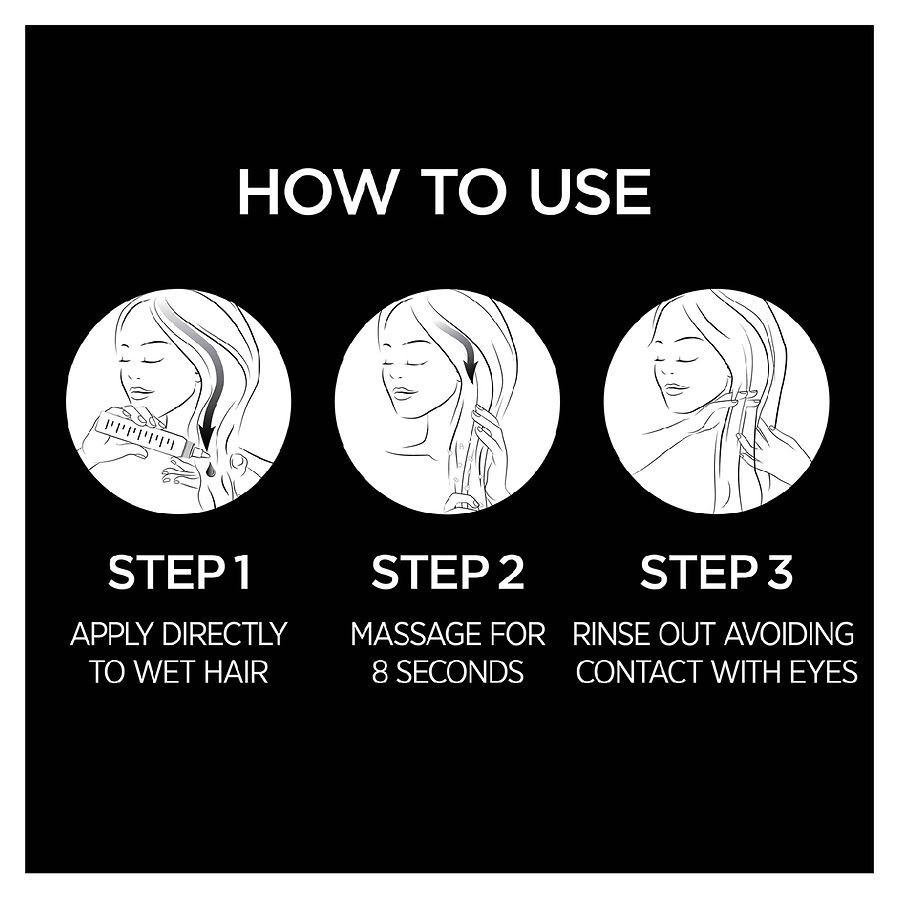 HOW TO USE

STEP 1
APPLY DIRECTLY TO WET HAIR

STEP 2
MASSAGE FOR 8 SECONDS

STEP 3
RINSE OUT AVOIDING CONTACT WITH EYES