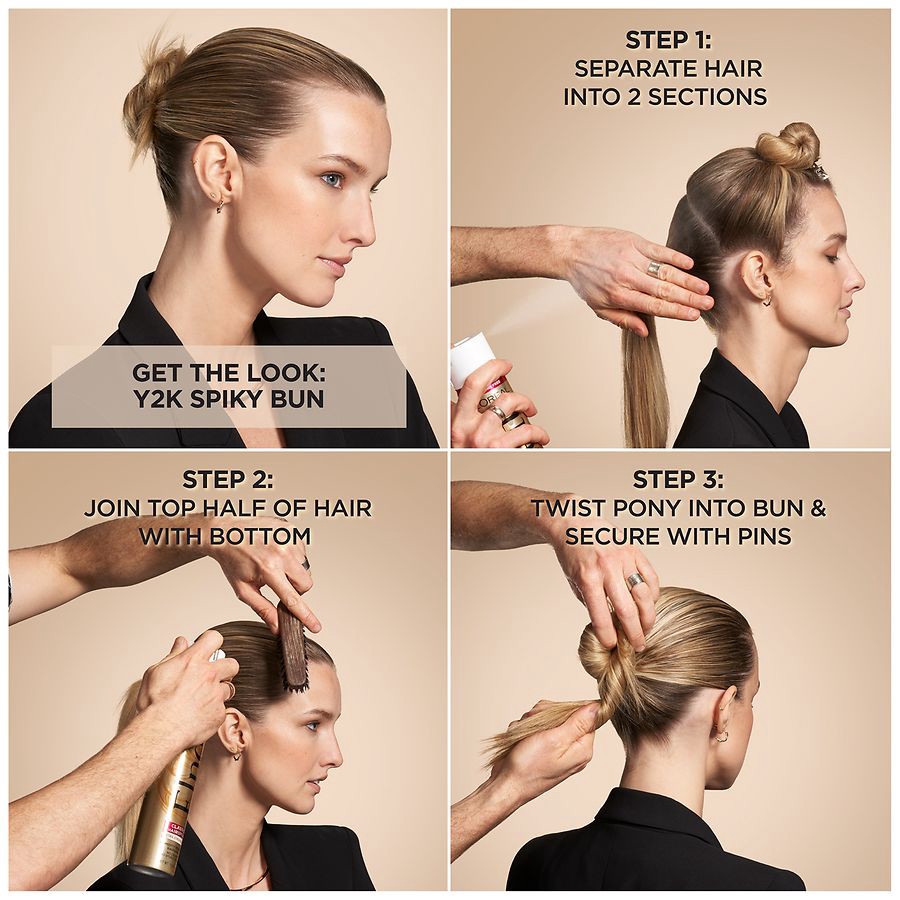 GET THE LOOK:
Y2K SPIKY BUN

STEP 1:
SEPARATE HAIR
INTO 2 SECTIONS

STEP 2:
JOIN TOP HALF OF HAIR
WITH BOTTOM

STEP 3:
TWIST PONY INTO BUN &
SECURE WITH PINS