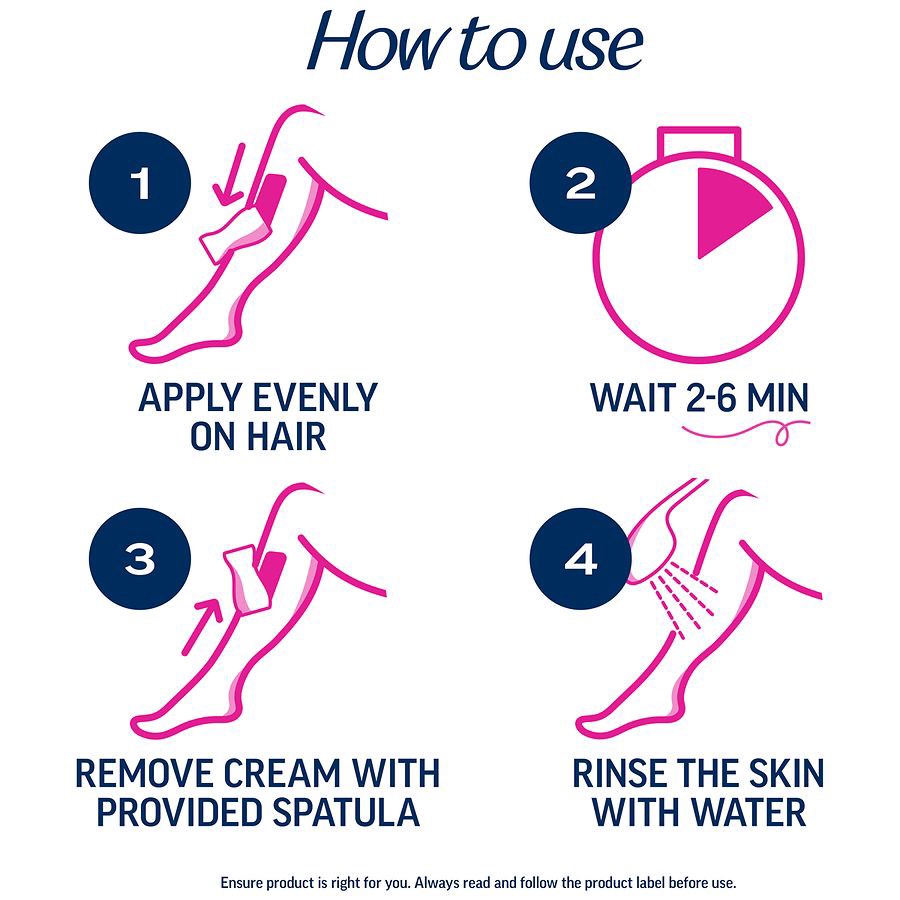 How to use

1

APPLY EVENLY ON HAIR

2

WAIT 2-6 MIN

3

REMOVE CREAM WITH PROVIDED SPATULA

4

RINSE THE SKIN WITH WATER

Ensure product is right for you. Always read and follow the product label before use.