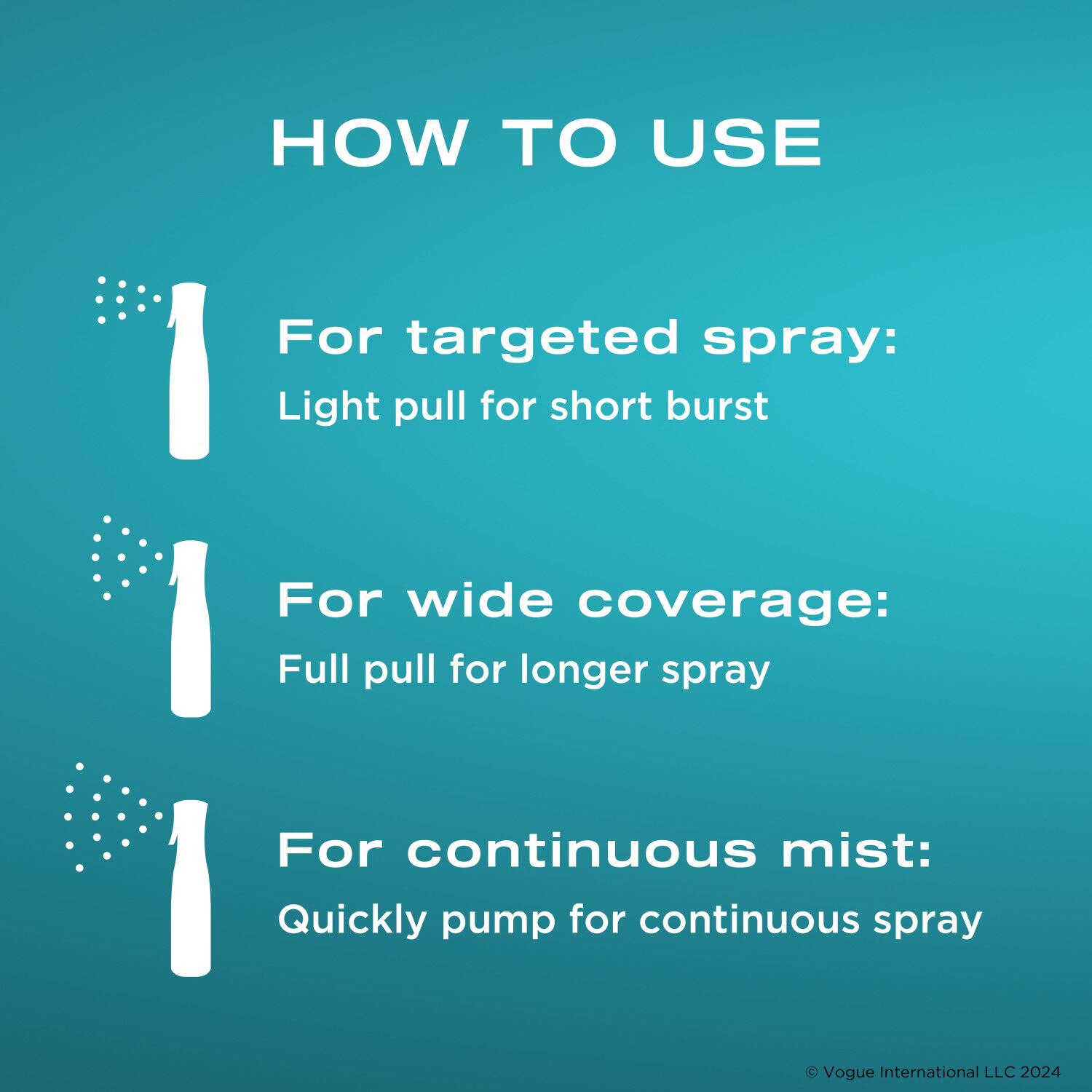 HOW TO USE

For targeted spray:
Light pull for short burst

For wide coverage:
Full pull for longer spray

For continuous mist:
Quickly pump for continuous spray

© Vogue International LLC 2024