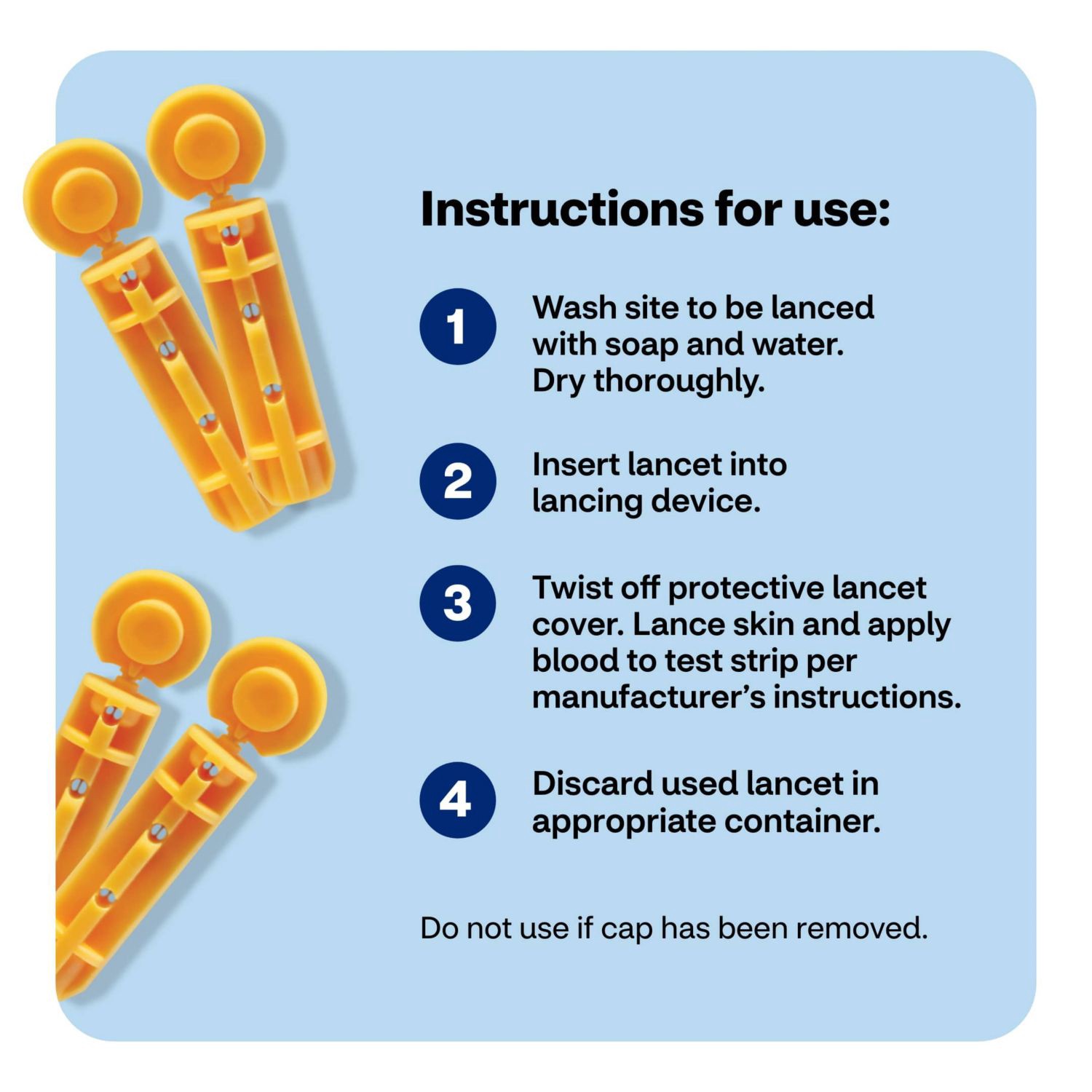 Instructions for use:

1 Wash site to be lanced with soap and water. Dry thoroughly.

2 Insert lancet into lancing device.

3 Twist off protective lancet cover. Lance skin and apply blood to test strip per manufacturer's instructions.

4 Discard used lancet in appropriate container.

Do not use if cap has been removed.