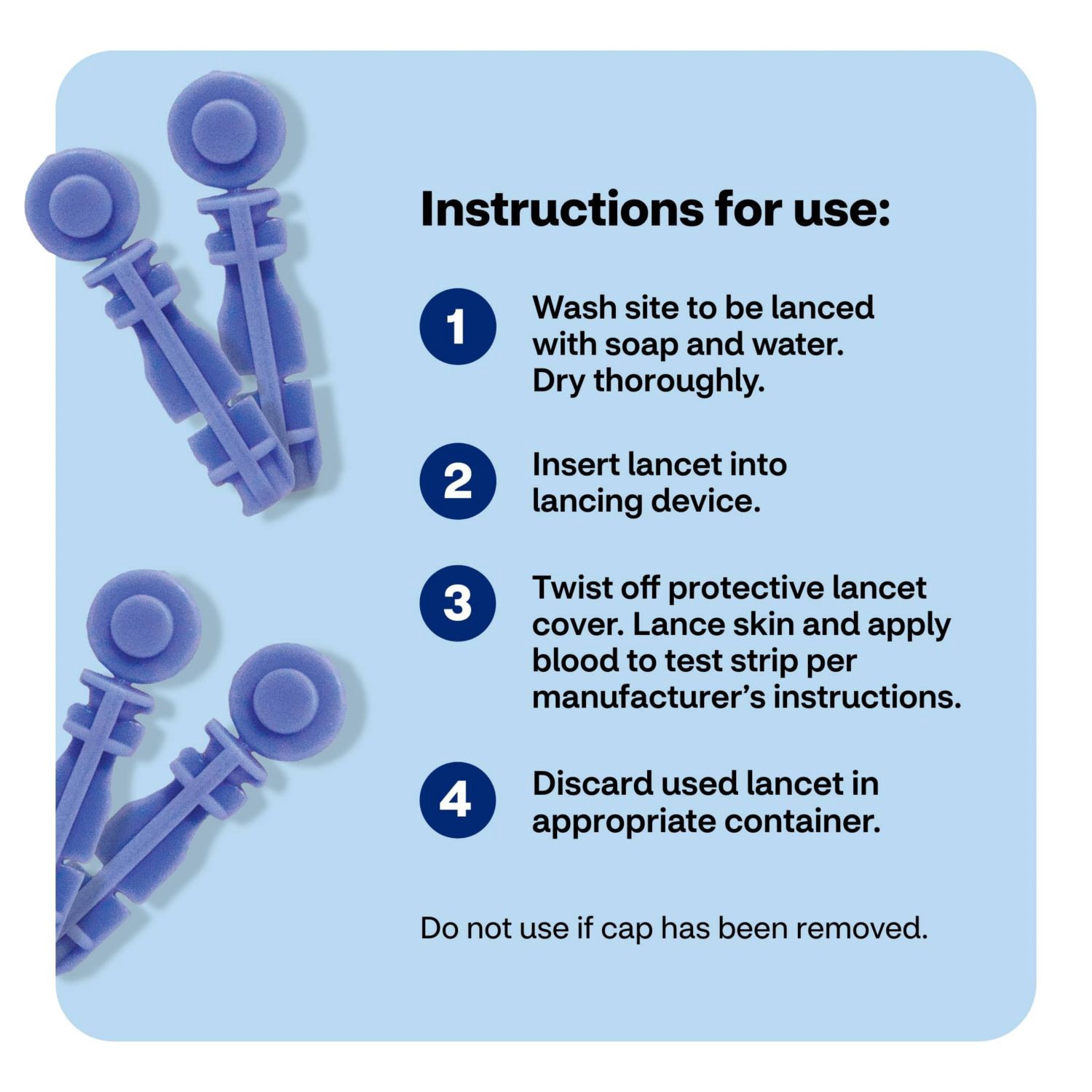 Instructions for use:

1 Wash site to be lanced with soap and water. Dry thoroughly.

2 Insert lancet into lancing device.

3 Twist off protective lancet cover. Lance skin and apply blood to test strip per manufacturer's instructions.

4 Discard used lancet in appropriate container.

Do not use if cap has been removed.