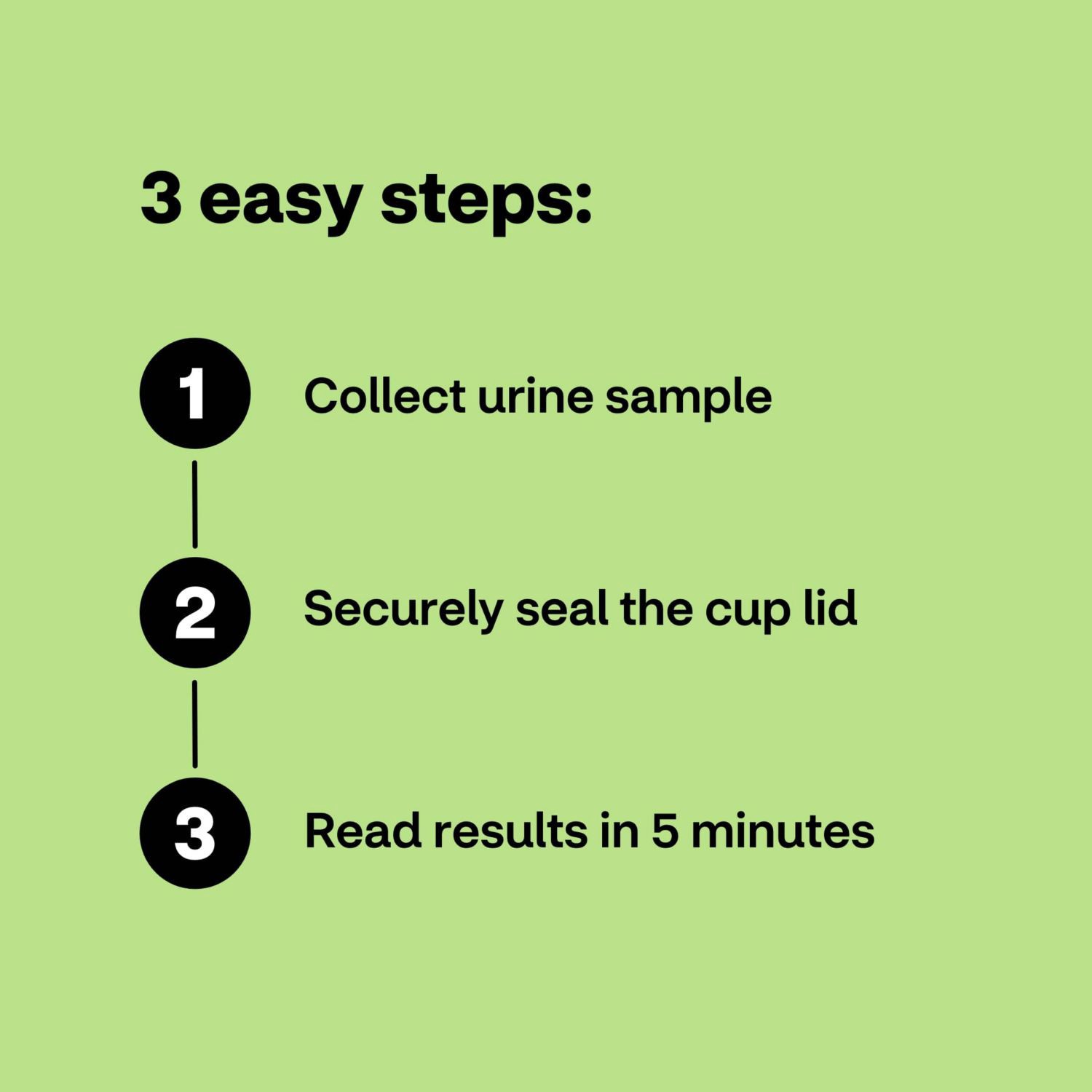 3 easy steps:

1 Collect urine sample

2 Securely seal the cup lid

3 Read results in 5 minutes