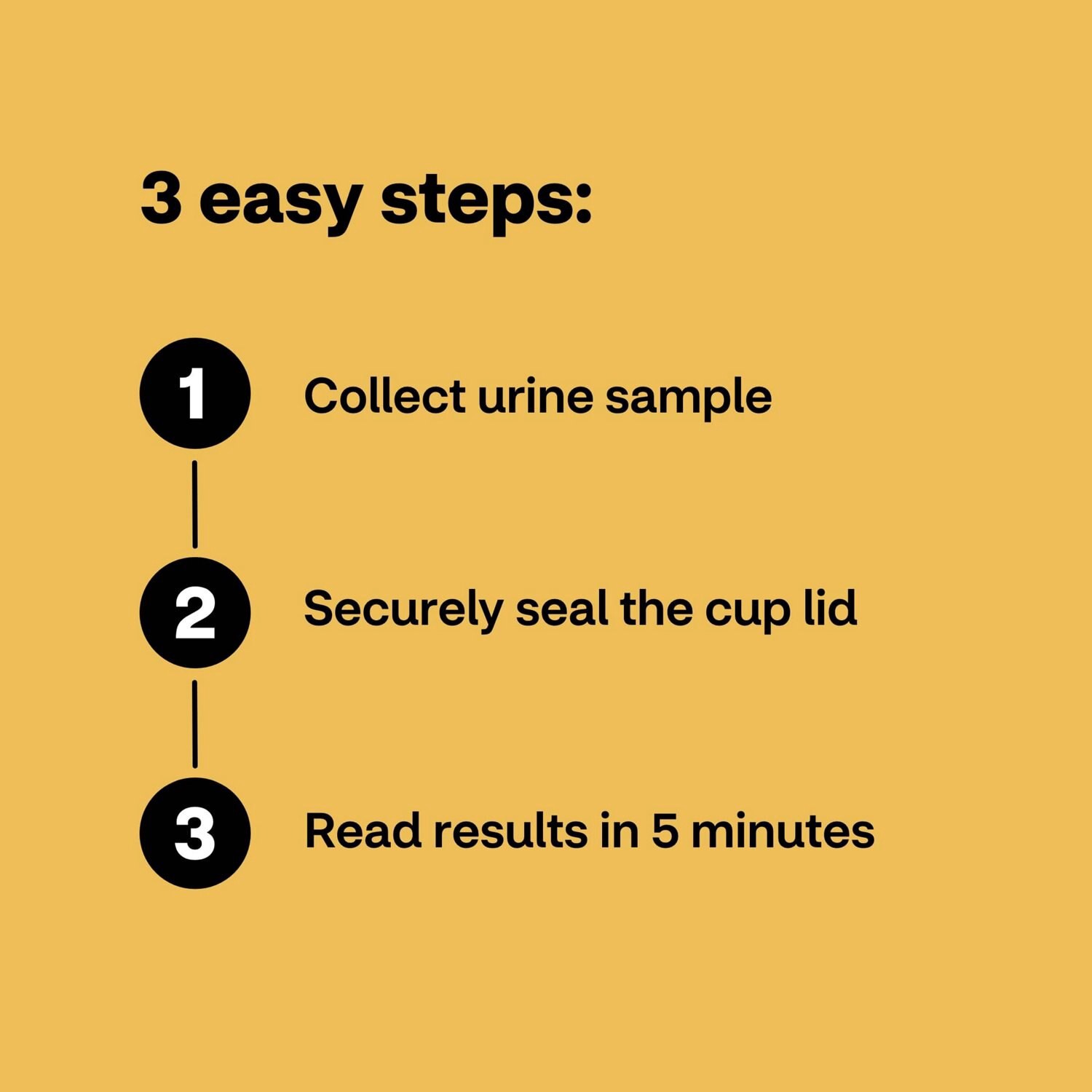 3 easy steps:

1 Collect urine sample

2 Securely seal the cup lid

3 Read results in 5 minutes