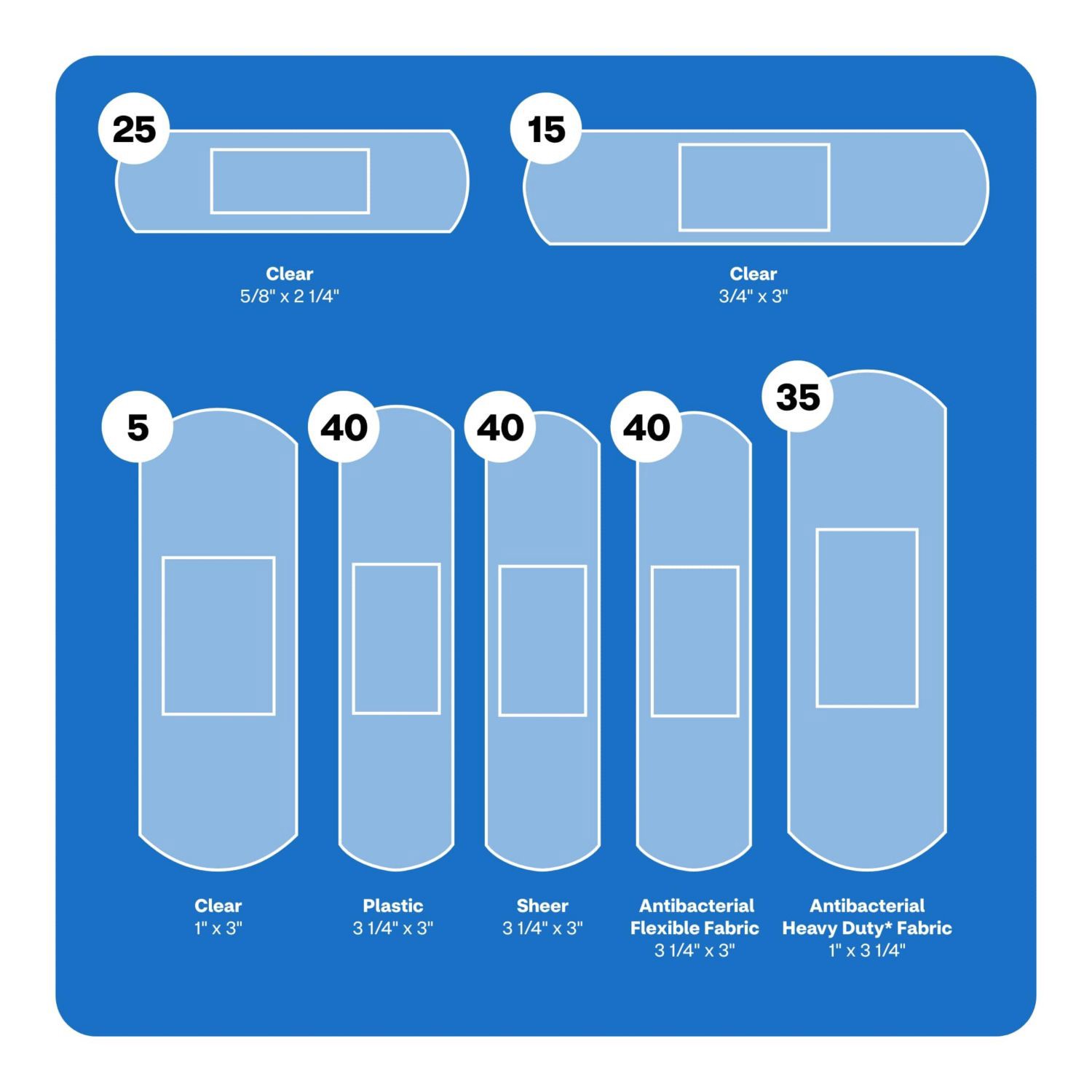 25

Clear
5/8" x 2 1/4"

15

Clear
3/4" x 3"

5

Clear
1" x 3"

40

Plastic
3 1/4" x 3"

40

Sheer
3 1/4" x 3"

40

Antibacterial Flexible Fabric
3 1/4" x 3"

35

Antibacterial Heavy Duty* Fabric
1" x 3 1/4"