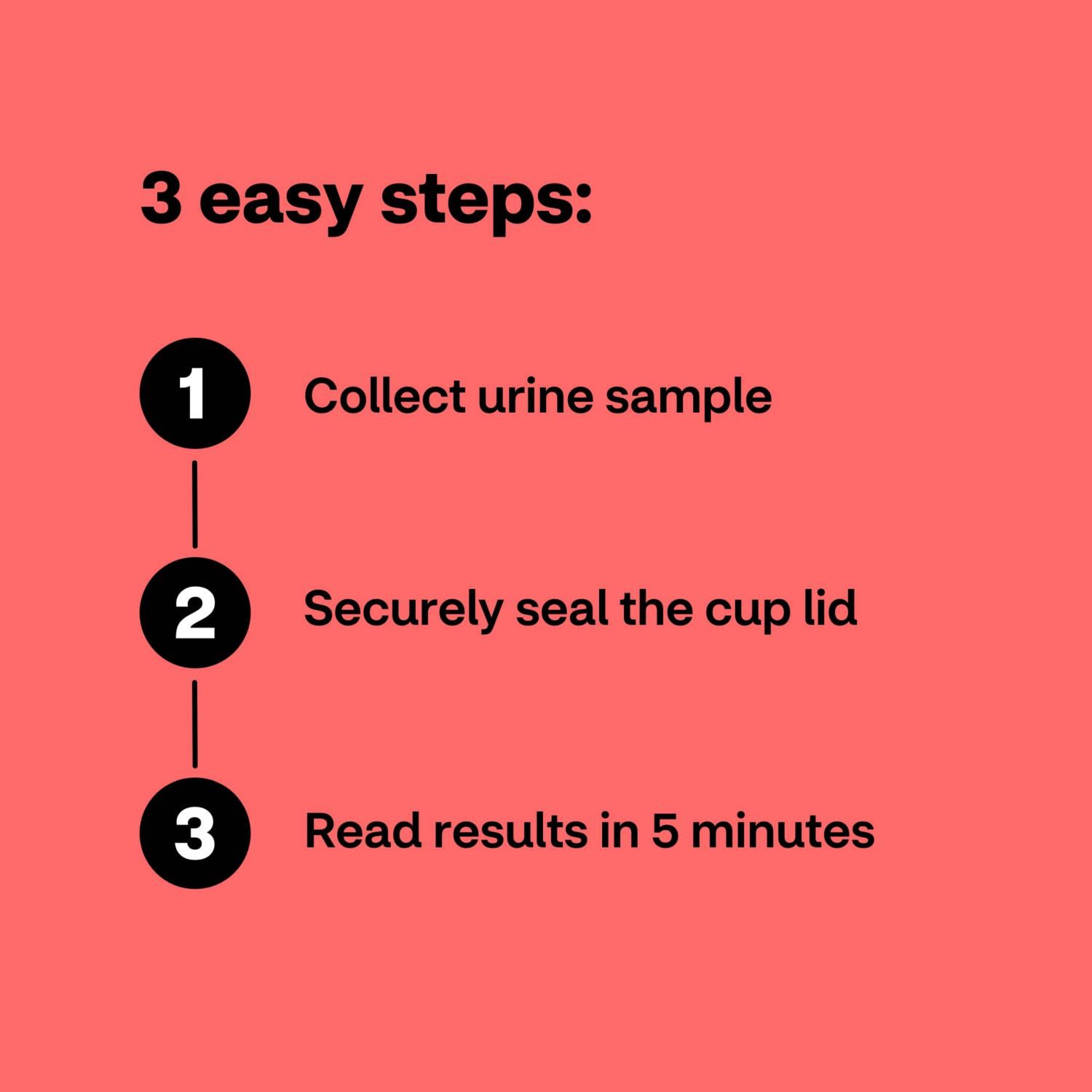 3 easy steps:

1 Collect urine sample

2 Securely seal the cup lid

3 Read results in 5 minutes